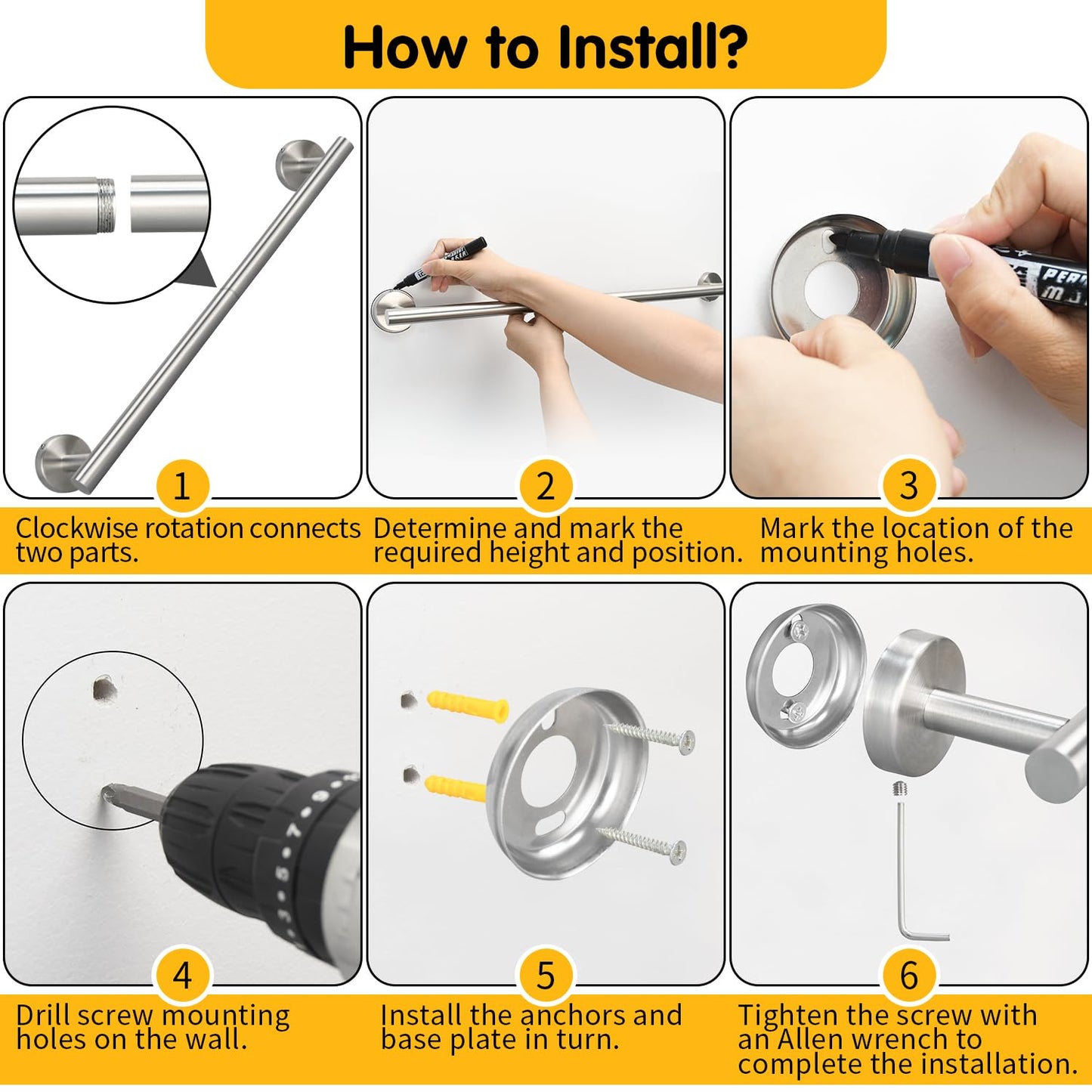 How to Install?

1
Clockwise rotation connects two parts.

2
Determine and mark the required height and position.

3
Mark the location of the mounting holes.

4
Drill screw mounting holes on the wall.

5
Install the anchors and base plate in turn.

6
Tighten the screw with an Allen wrench to complete the installation.