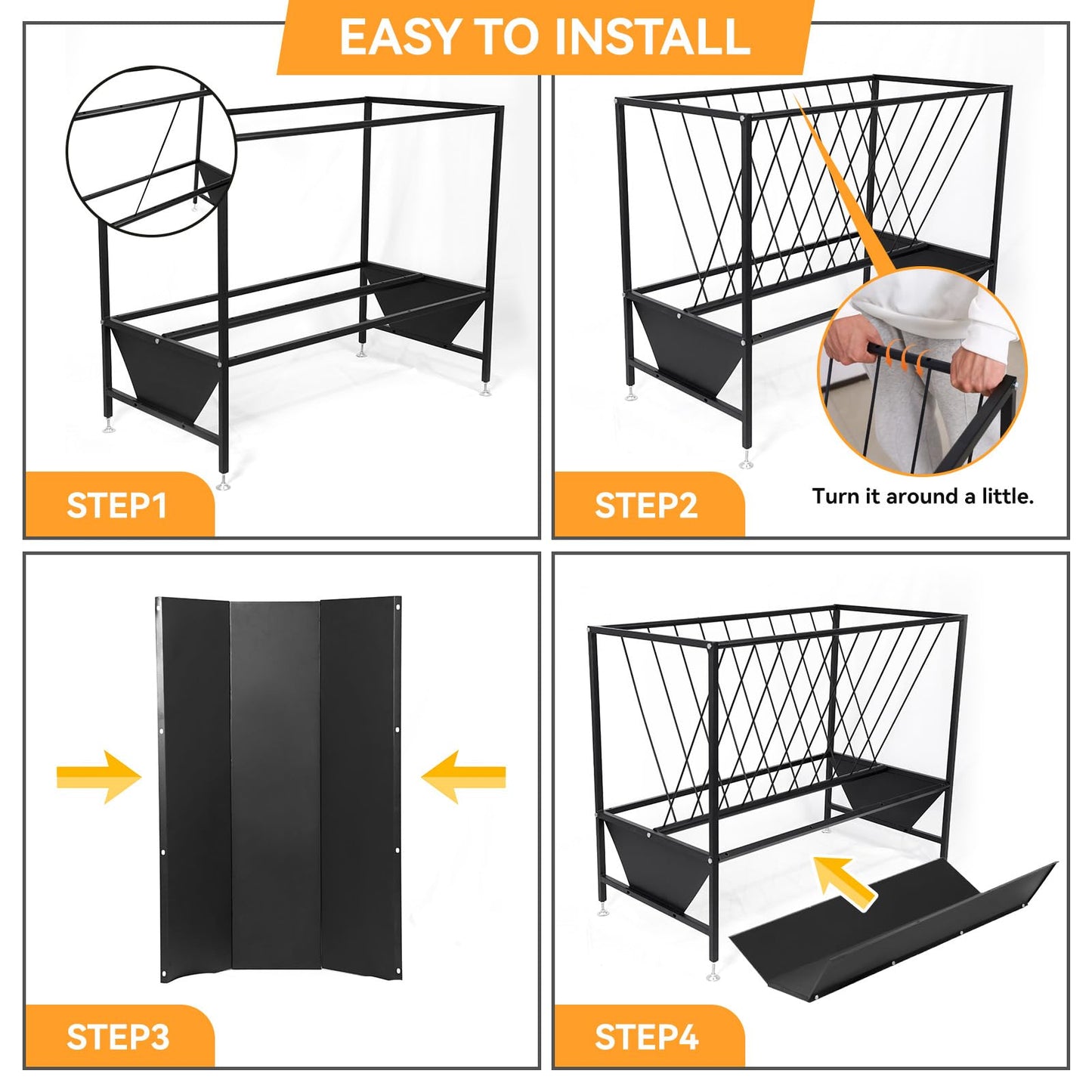 EASY TO INSTALL

STEP1

STEP2

Turn it around a little.

STEP3

STEP4