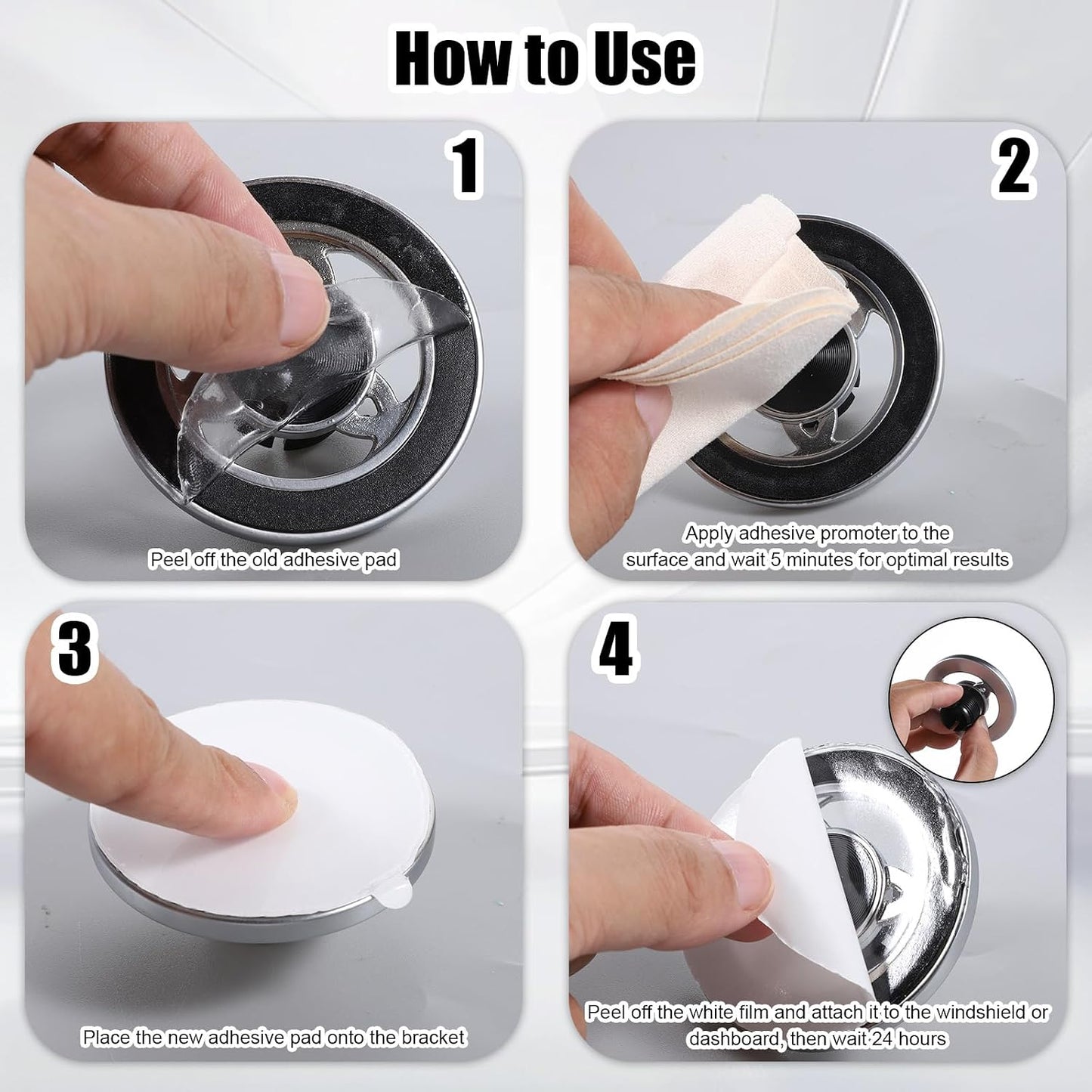 How to Use

1

Peel off the old adhesive pad

2

Apply adhesive promoter to the surface and wait 5 minutes for optimal results

3

Place the new adhesive pad onto the bracket

4

Peel off the white film and attach it to the windshield or dashboard, then wait 24 hours