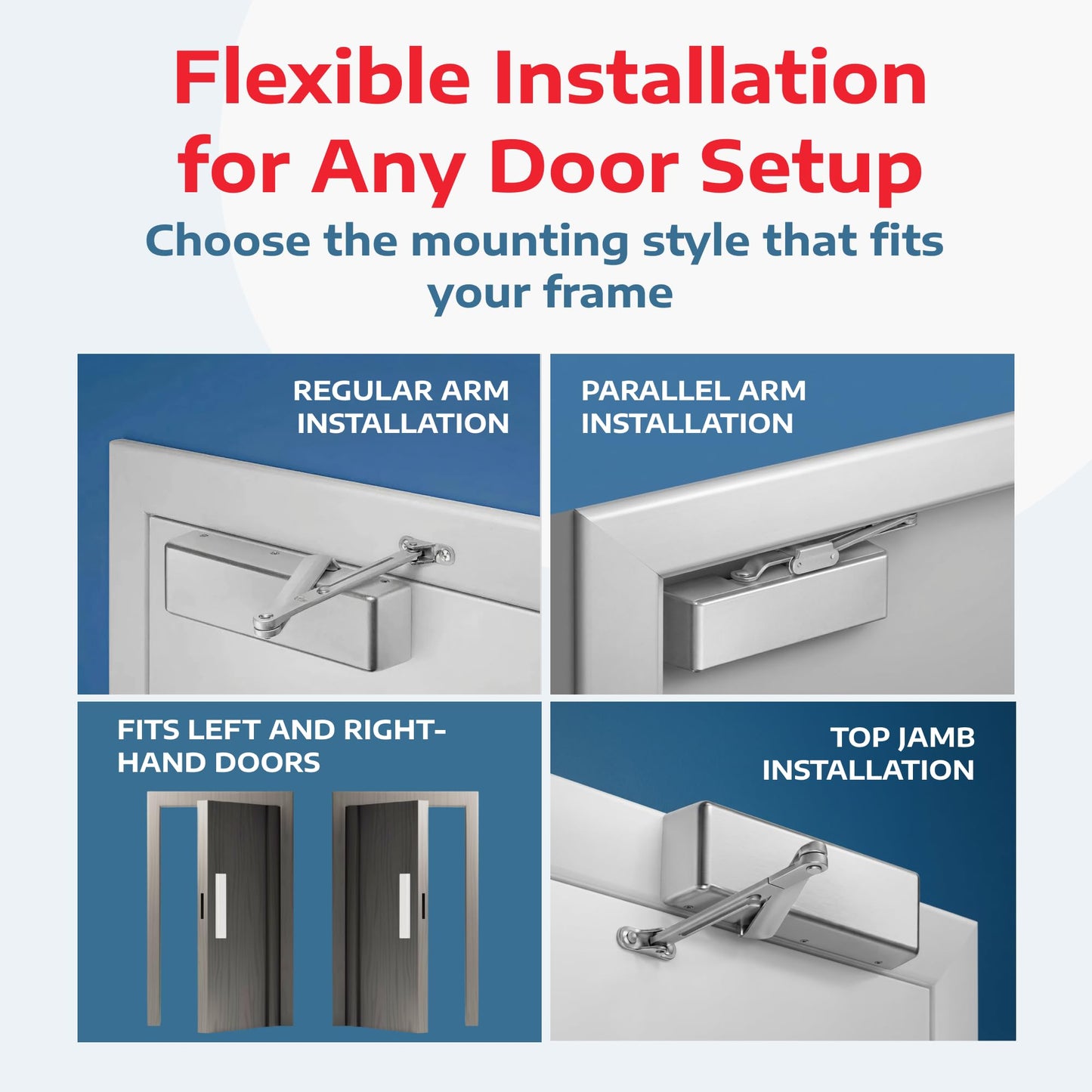 Flexible Installation for Any Door Setup

Choose the mounting style that fits your frame

REGULAR ARM INSTALLATION

PARALLEL ARM INSTALLATION

FITS LEFT AND RIGHT-HAND DOORS

TOP JAMB INSTALLATION