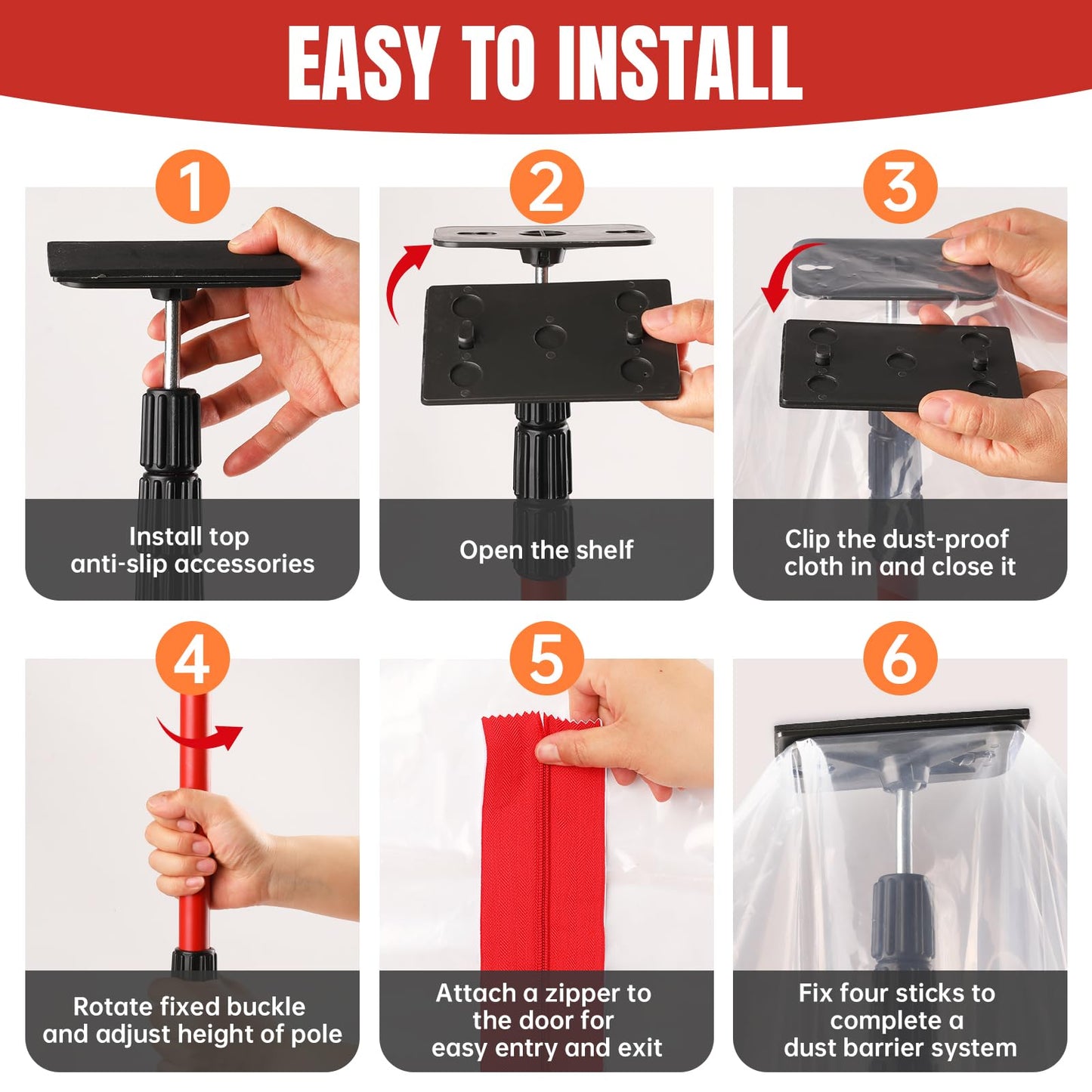 EASY TO INSTALL

1
Install top anti-slip accessories

2
Open the shelf

3
Clip the dust-proof cloth in and close it

4
Rotate fixed buckle and adjust height of pole

5
Attach a zipper to the door for easy entry and exit

6
Fix four sticks to complete a dust barrier system