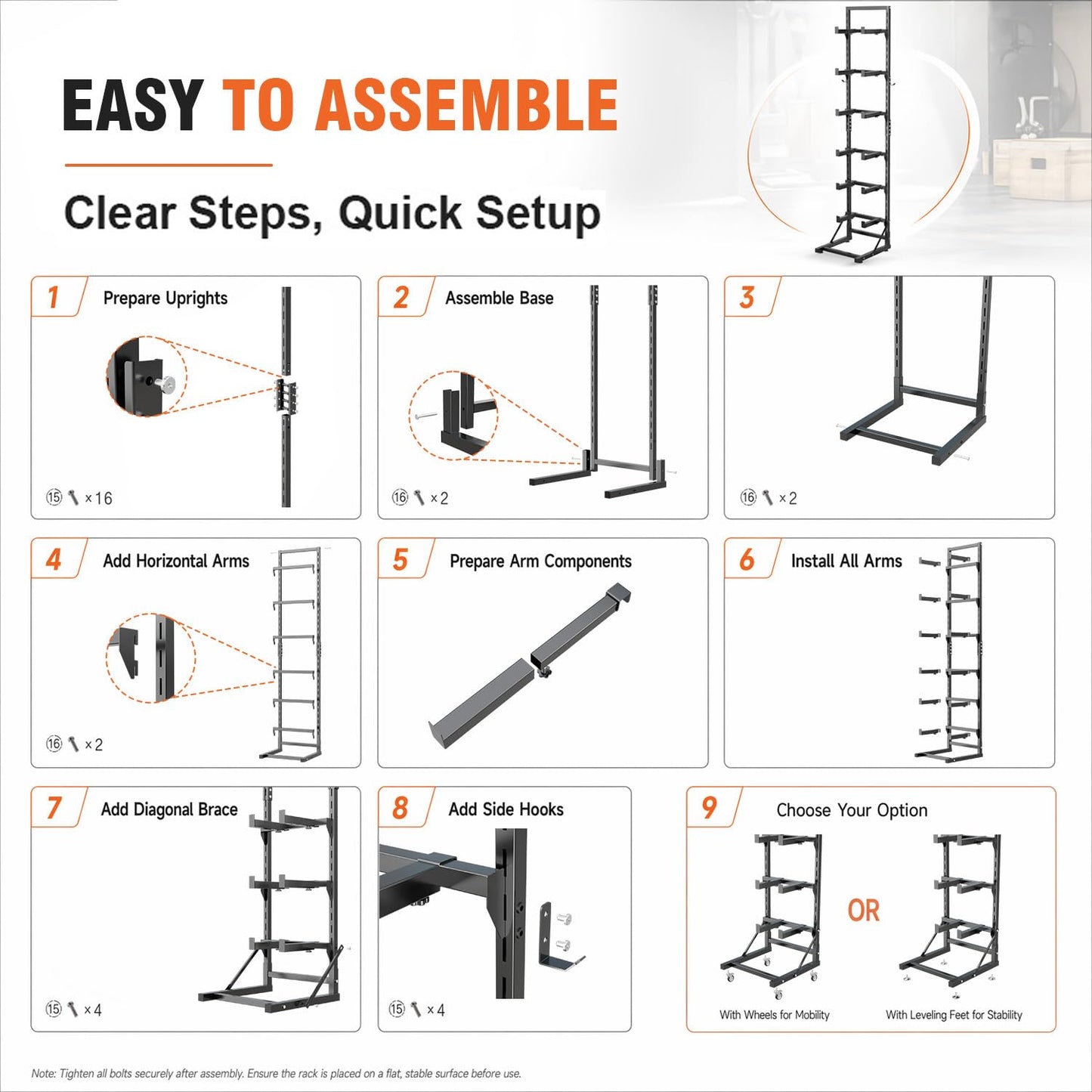 EASY TO ASSEMBLE

Clear Steps, Quick Setup

1 Prepare Uprights

⑮ ×16

2 Assemble Base

⑯ ×2

3

⑯ ×2

4 Add Horizontal Arms

⑯ ×2

5 Prepare Arm Components

6 Install All Arms

7 Add Diagonal Brace

⑮ ×4

8 Add Side Hooks

⑮ ×4

9 Choose Your Option

OR

With Wheels for Mobility

With Leveling Feet for Stability

Note: Tighten all bolts securely after assembly. Ensure the rack is placed on a flat, stable surface before use.