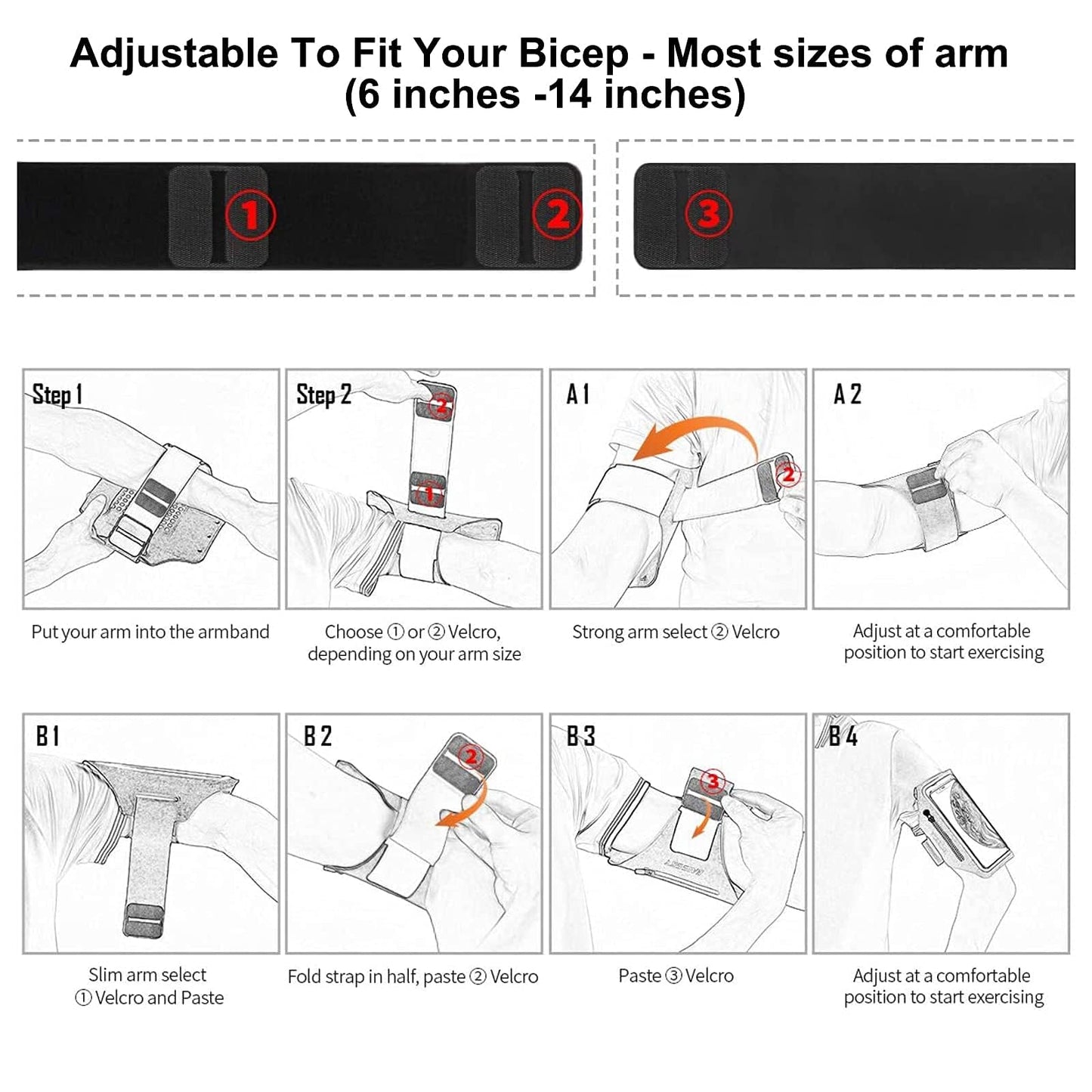 Adjustable To Fit Your Bicep - Most sizes of arm (6 inches -14 inches)

①

②

③

Step 1

Put your arm into the armband

Step 2

②

①

Choose ① or ② Velcro, depending on your arm size

A 1

②

Strong arm select ② Velcro

A 2

Adjust at a comfortable position to start exercising

B 1

Slim arm select ① Velcro and Paste

B 2

②

Fold strap in half, paste ② Velcro

B 3

③

Paste ③ Velcro

B 4

Adjust at a comfortable position to start exercising