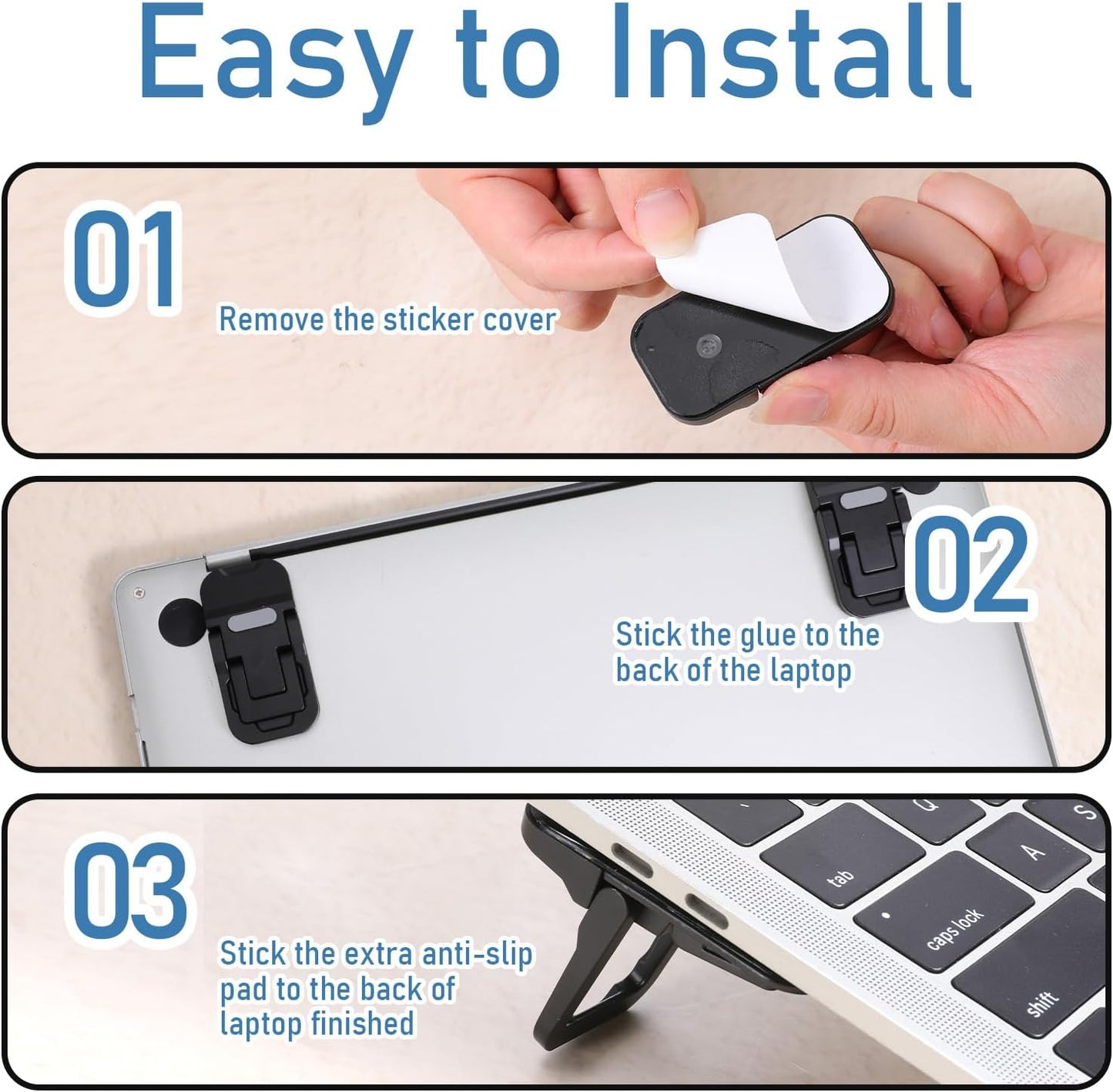 Easy to Install

01

Remove the sticker cover

02

Stick the glue to the back of the laptop

03

Stick the extra anti-slip pad to the back of laptop finished

tab

caps lock

shift

Q

A

S