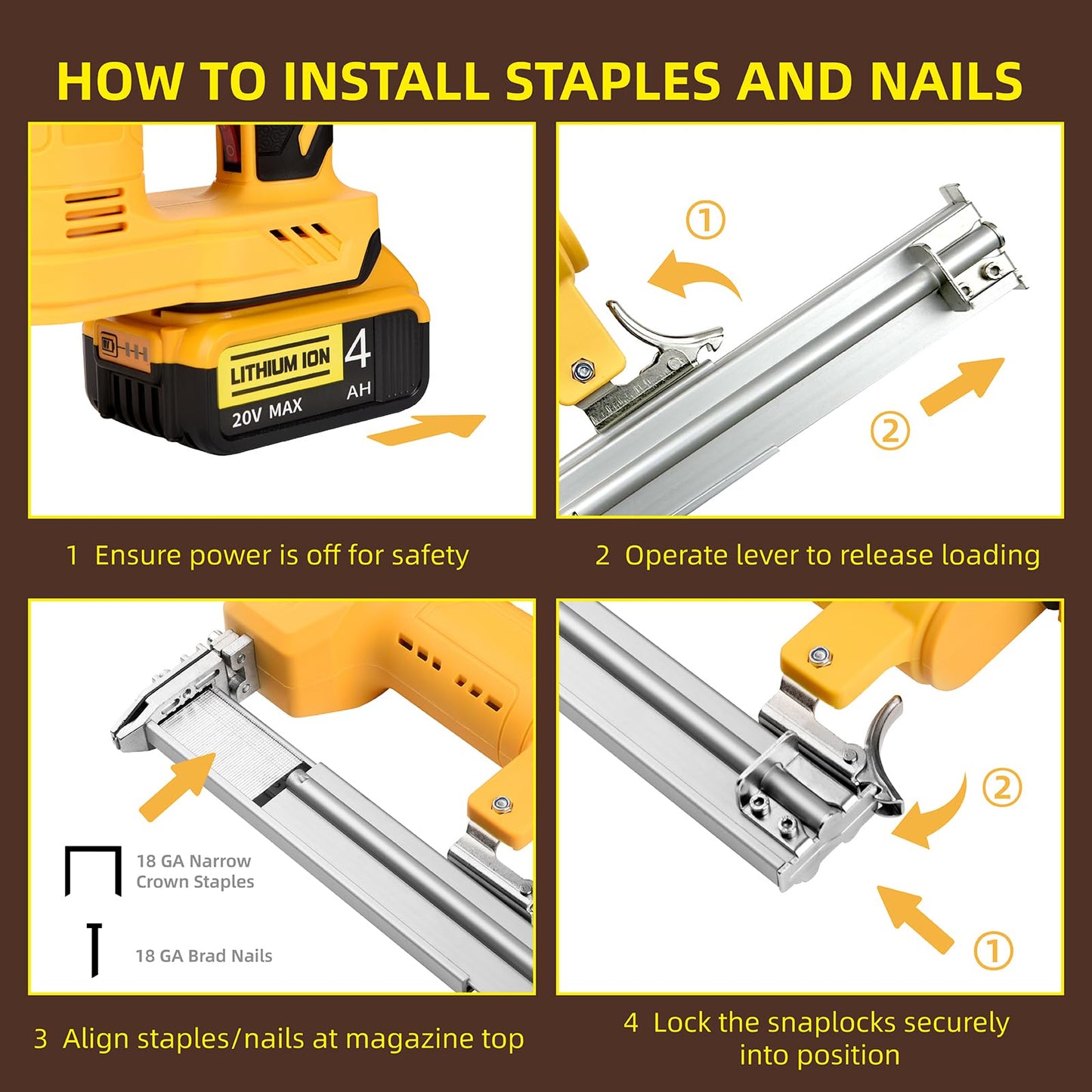 HOW TO INSTALL STAPLES AND NAILS

LITHIUM ION
4
AH
20V MAX

1 Ensure power is off for safety

①
②

2 Operate lever to release loading

18 GA Narrow Crown Staples

18 GA Brad Nails

3 Align staples/nails at magazine top

②
①

4 Lock the snaplocks securely into position