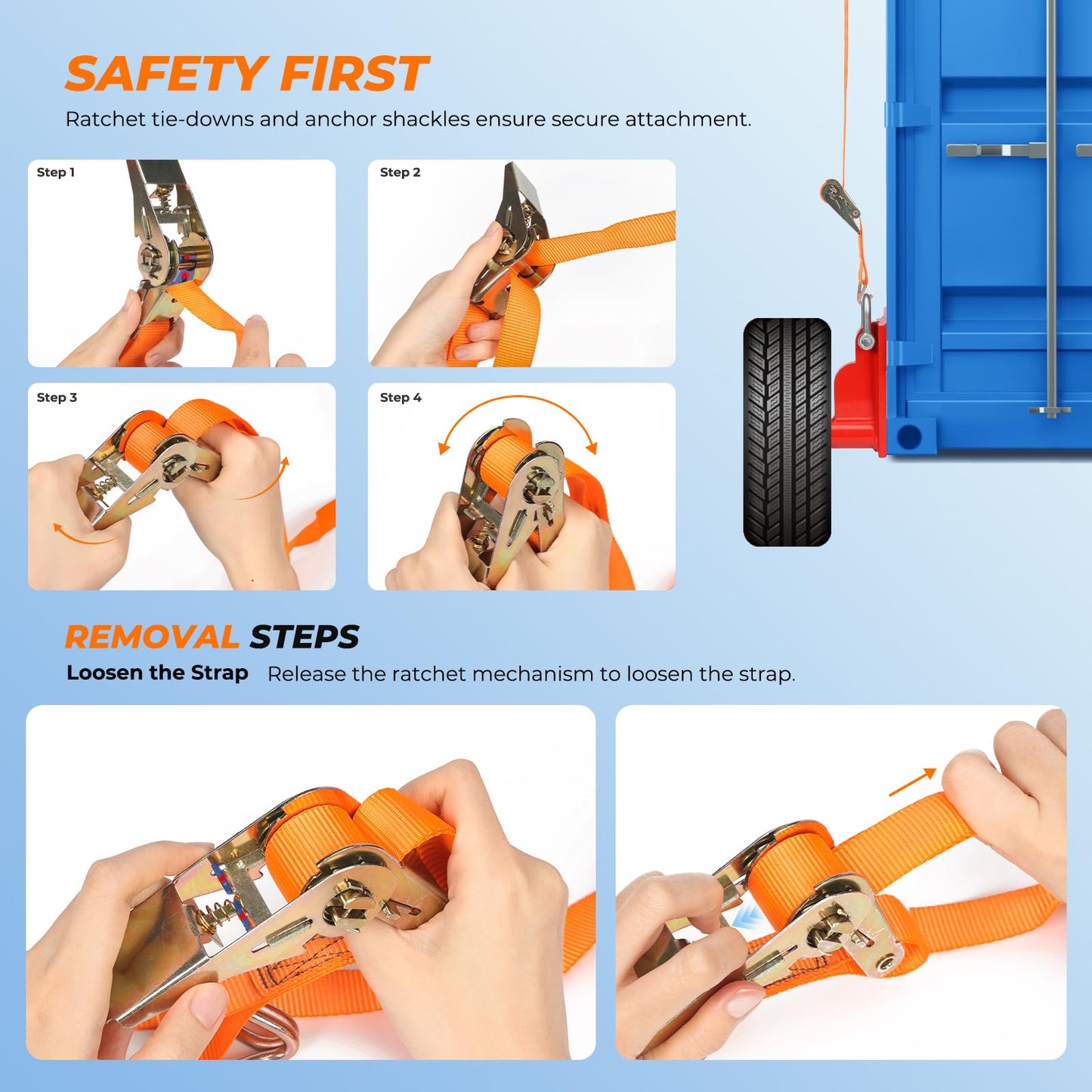 SAFETY FIRST

Ratchet tie-downs and anchor shackles ensure secure attachment.

Step 1

Step 2

Step 3

Step 4

REMOVAL STEPS

Loosen the Strap Release the ratchet mechanism to loosen the strap.