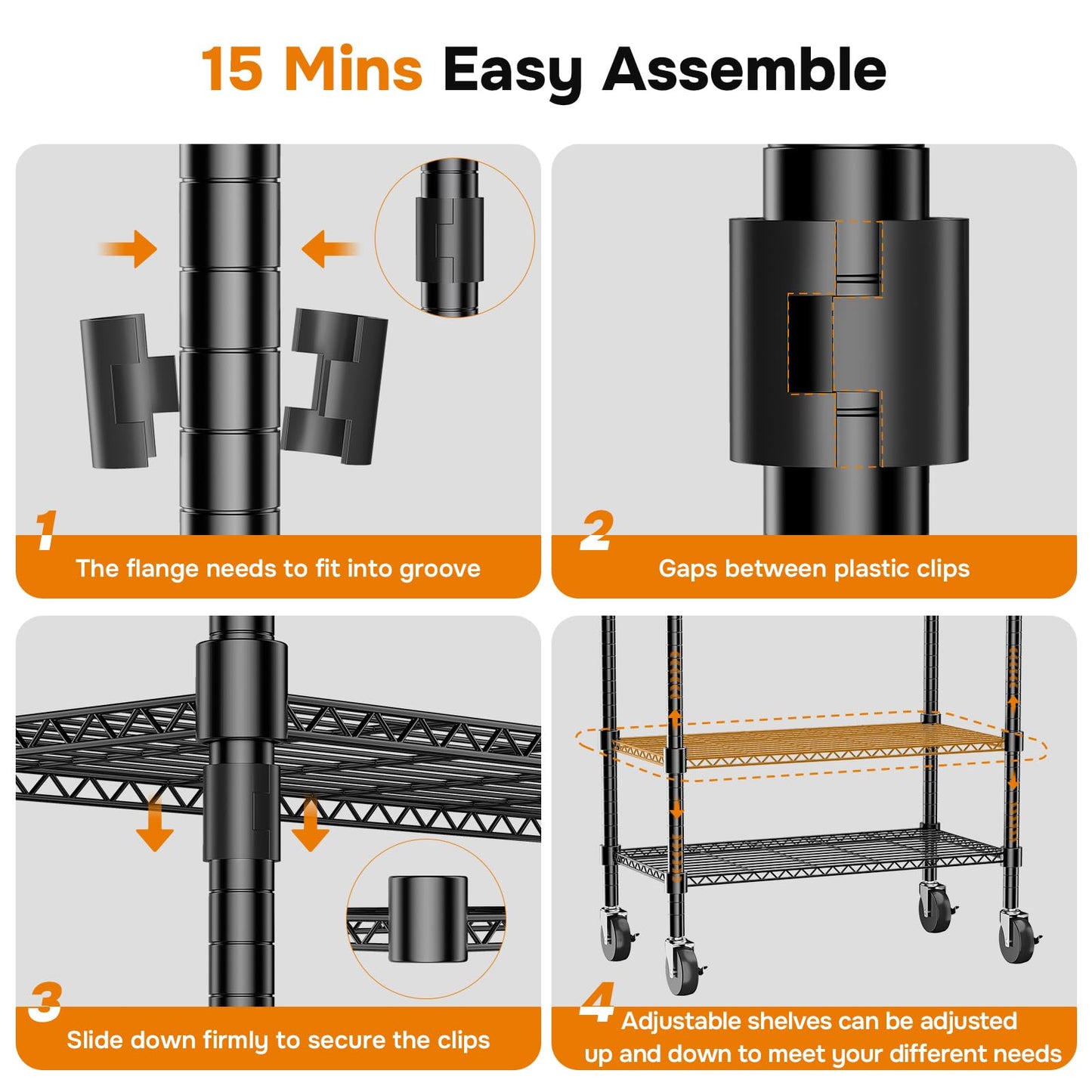 15 Mins Easy Assemble

1
The flange needs to fit into groove

2
Gaps between plastic clips

3
Slide down firmly to secure the clips

4
Adjustable shelves can be adjusted up and down to meet your different needs