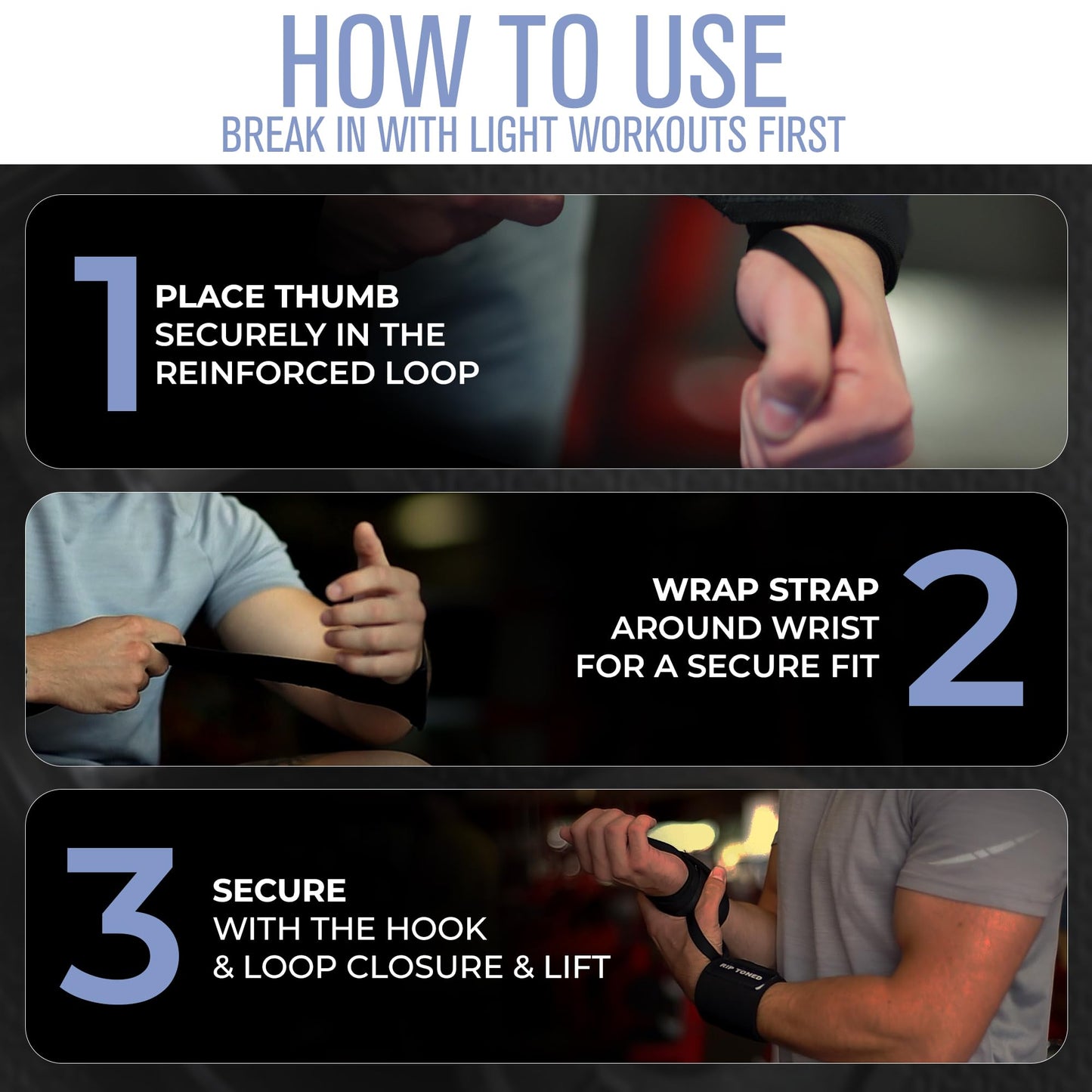 HOW TO USE
BREAK IN WITH LIGHT WORKOUTS FIRST

1
PLACE THUMB SECURELY IN THE REINFORCED LOOP

WRAP STRAP AROUND WRIST FOR A SECURE FIT
2

3
SECURE WITH THE HOOK & LOOP CLOSURE & LIFT

RIP TONED