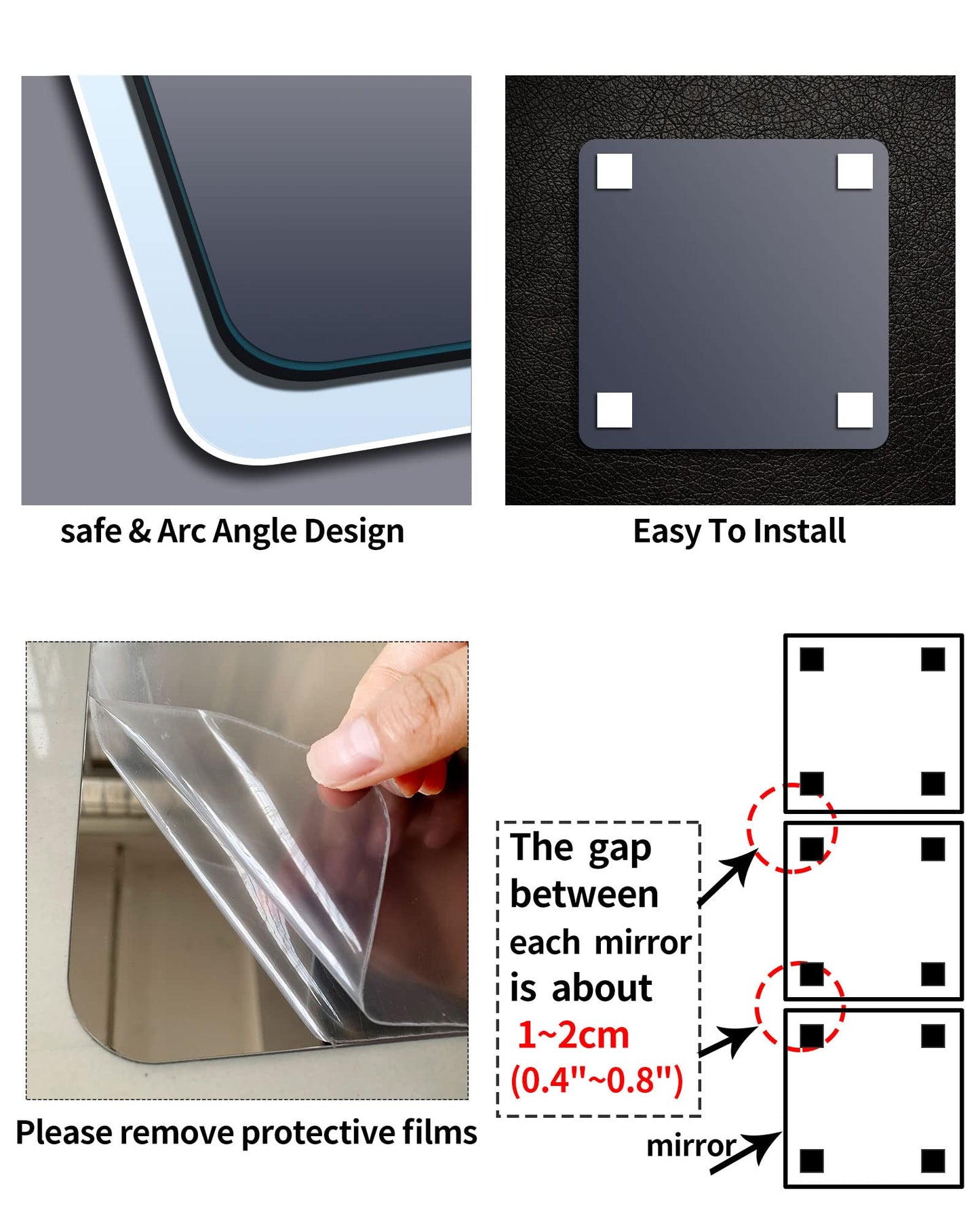 safe & Arc Angle Design

Easy To Install

Please remove protective films

The gap between each mirror is about 1~2cm (0.4"~0.8")

mirror