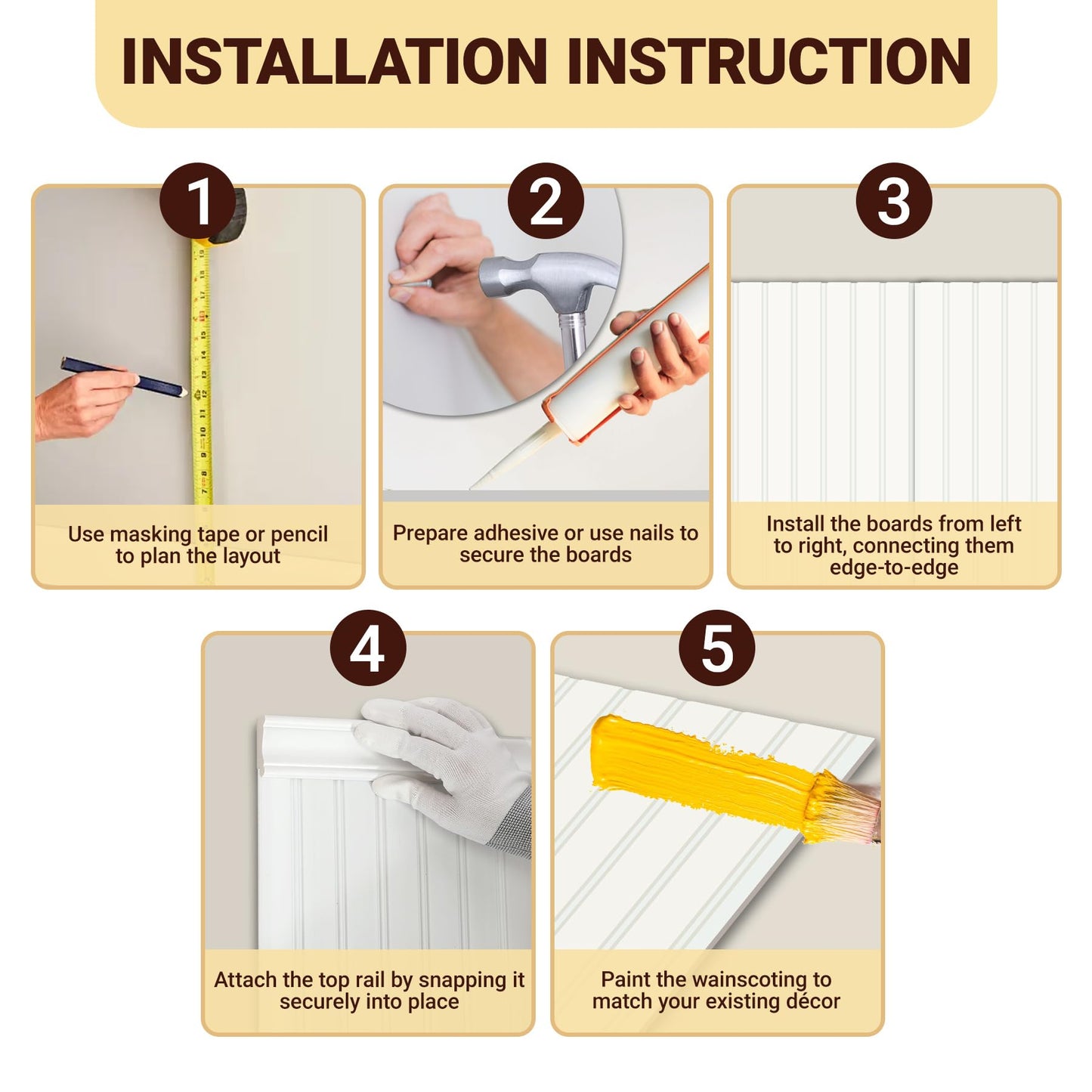 INSTALLATION INSTRUCTION

1

Use masking tape or pencil to plan the layout

2

Prepare adhesive or use nails to secure the boards

3

Install the boards from left to right, connecting them edge-to-edge

4

Attach the top rail by snapping it securely into place

5

Paint the wainscoting to match your existing décor