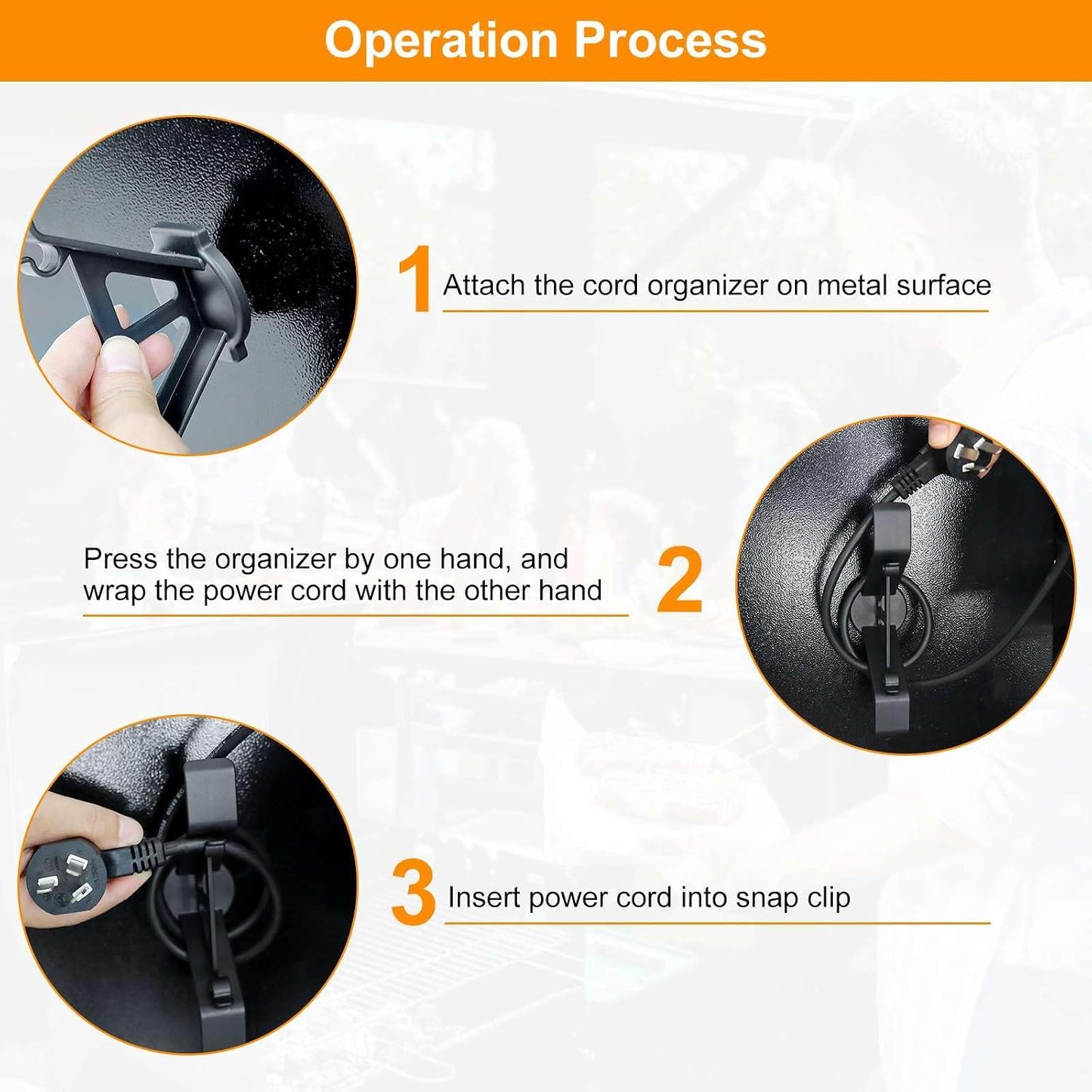 Operation Process

1 Attach the cord organizer on metal surface

Press the organizer by one hand, and wrap the power cord with the other hand 2

3 Insert power cord into snap clip