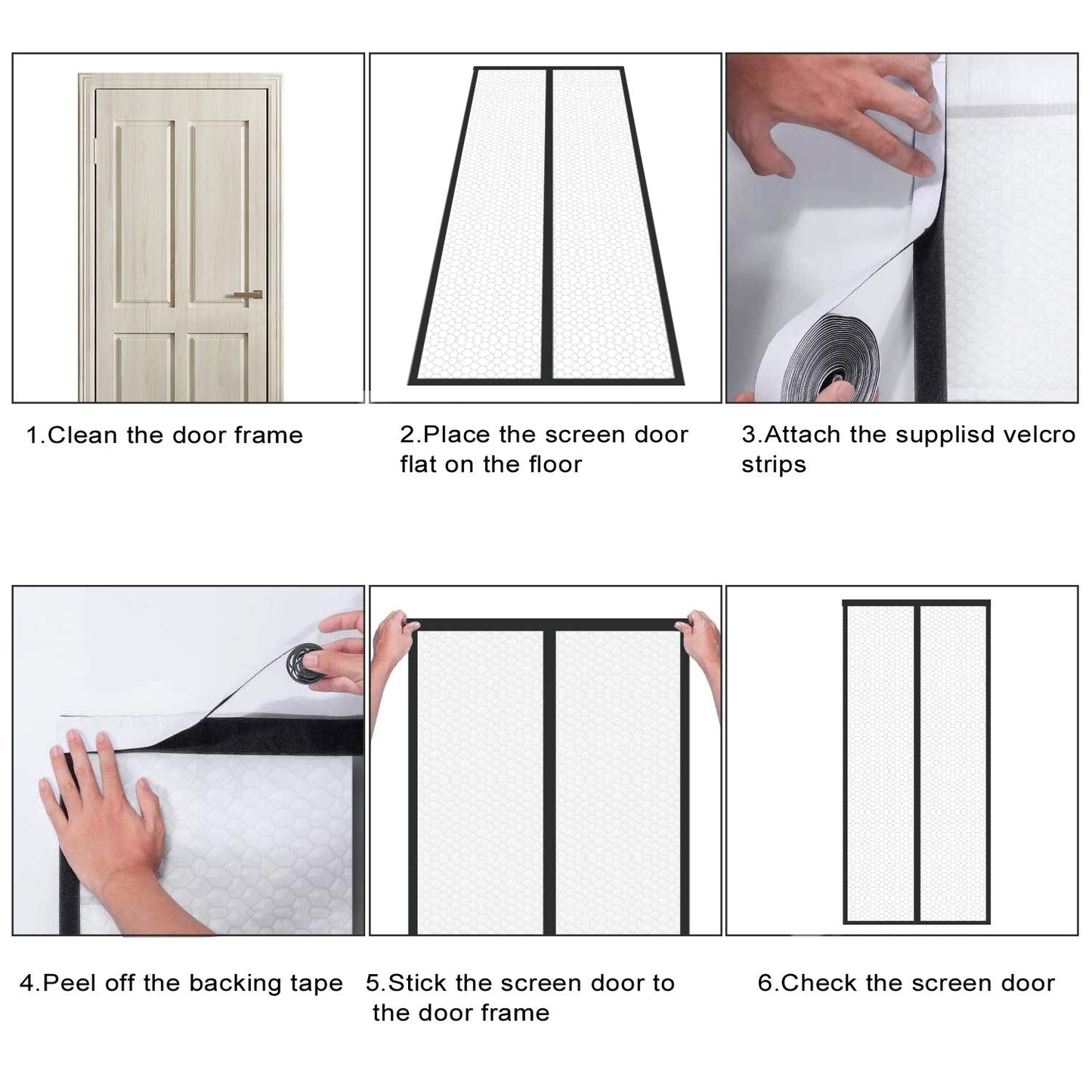 1.Clean the door frame

2.Place the screen door flat on the floor

3.Attach the supplisd velcro strips

4.Peel off the backing tape

5.Stick the screen door to the door frame

6.Check the screen door