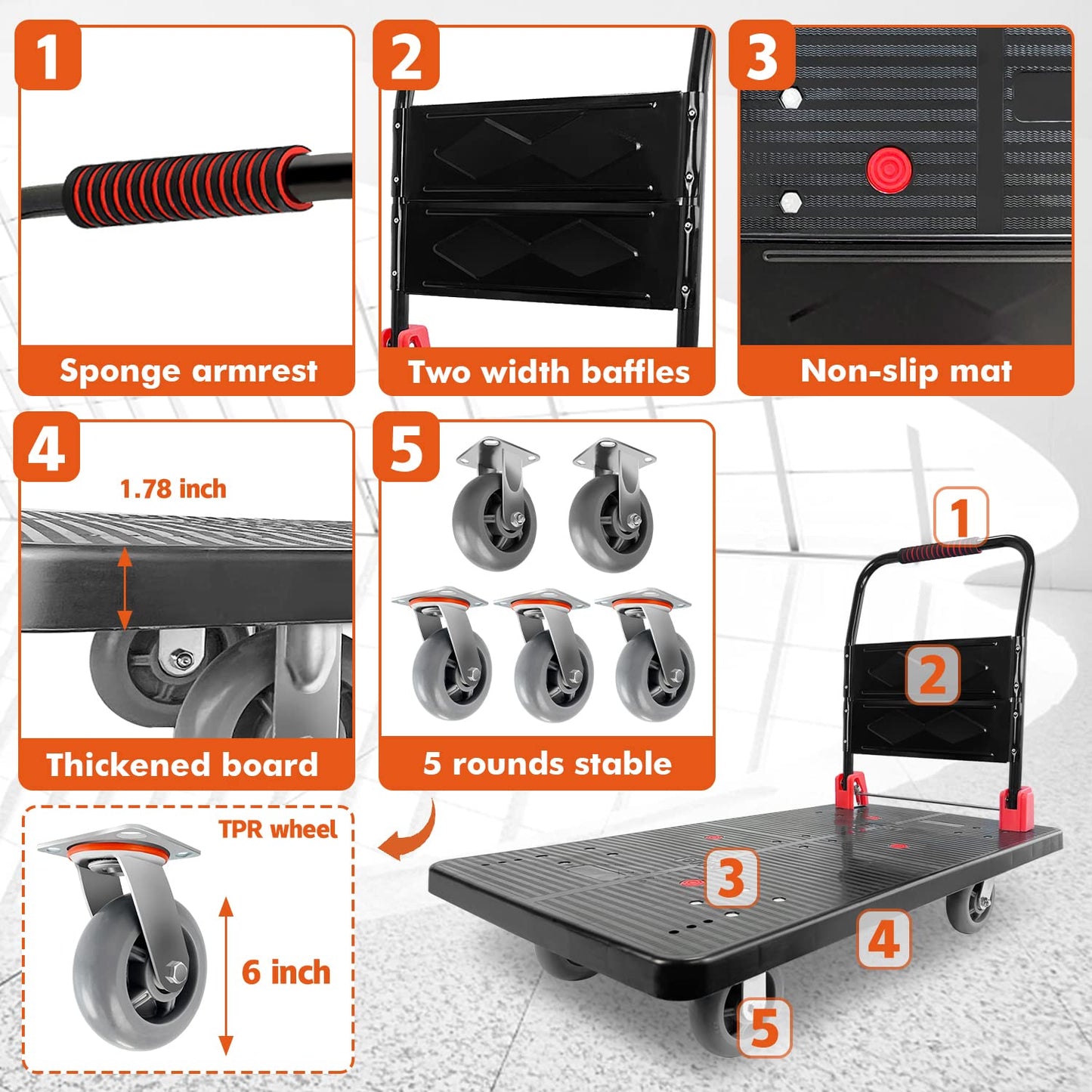 1

Sponge armrest

2

Two width baffles

3

Non-slip mat

4

1.78 inch

Thickened board

5

5 rounds stable

TPR wheel

6 inch

1

2

3

4

5