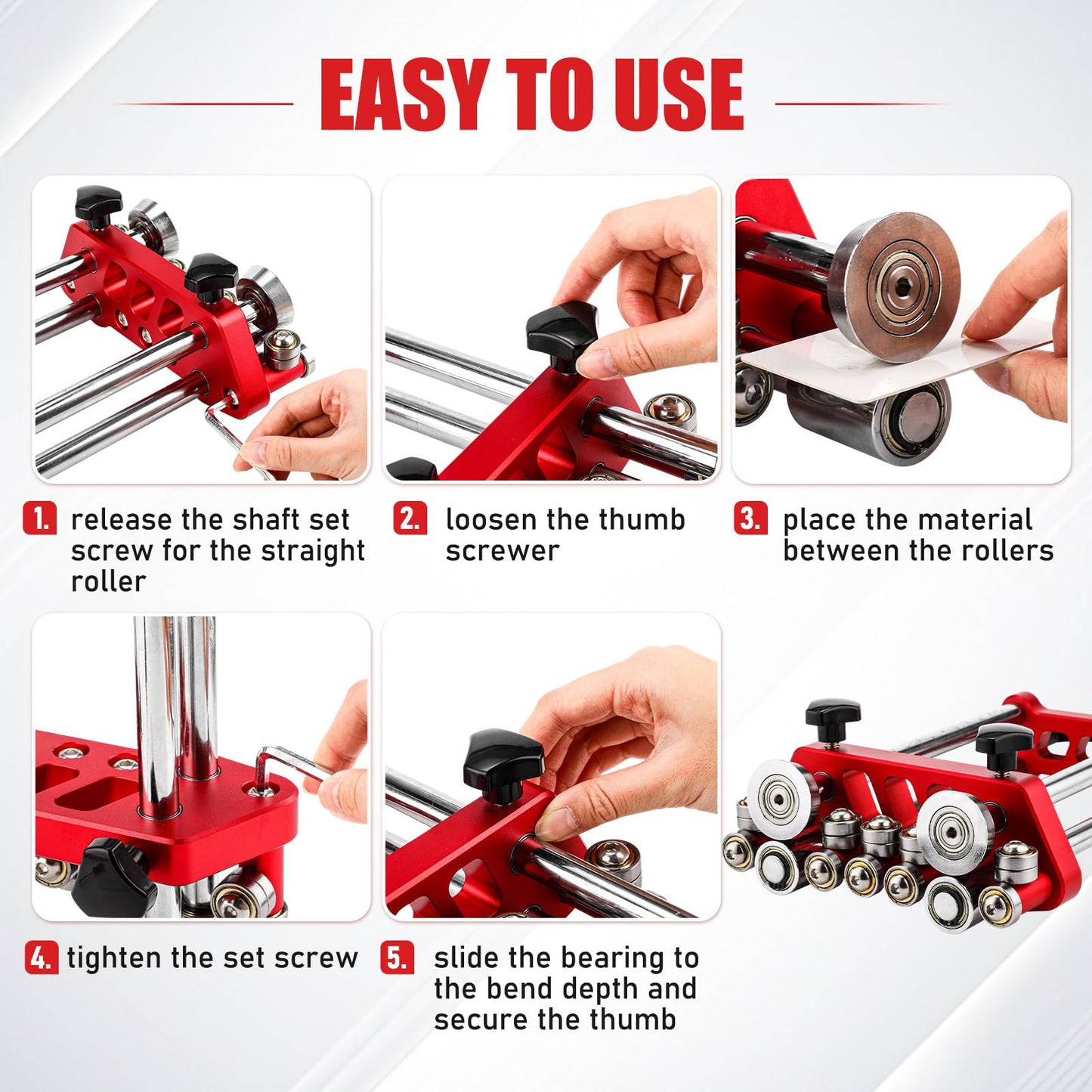 EASY TO USE

1. release the shaft set screw for the straight roller

2. loosen the thumb screwer

3. place the material between the rollers

4. tighten the set screw

5. slide the bearing to the bend depth and secure the thumb