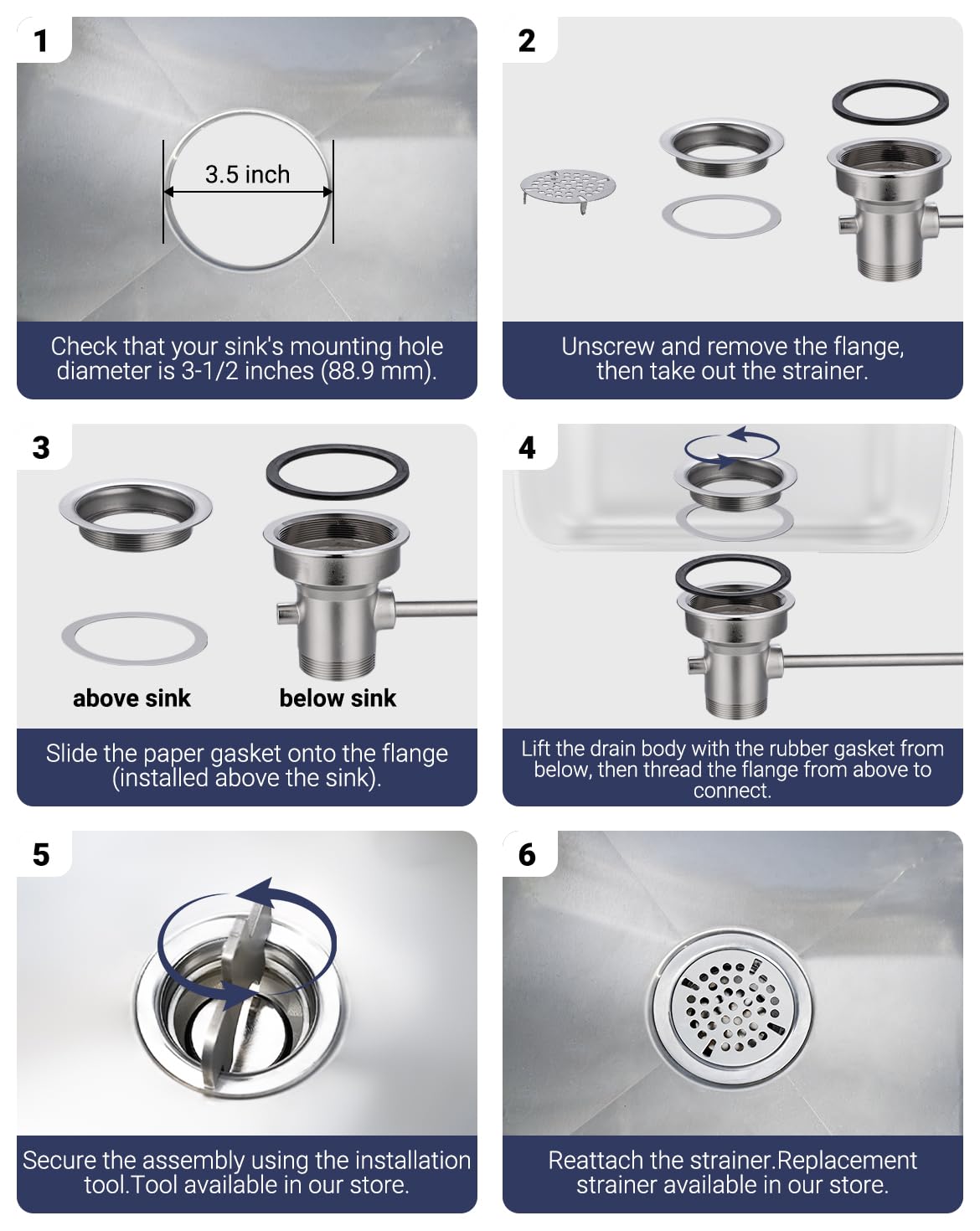 1

3.5 inch

Check that your sink's mounting hole diameter is 3-1/2 inches (88.9 mm).

2

Unscrew and remove the flange, then take out the strainer.

3

above sink

below sink

Slide the paper gasket onto the flange (installed above the sink).

4

Lift the drain body with the rubber gasket from below, then thread the flange from above to connect.

5

Secure the assembly using the installation tool.Tool available in our store.

6

Reattach the strainer.Replacement strainer available in our store.