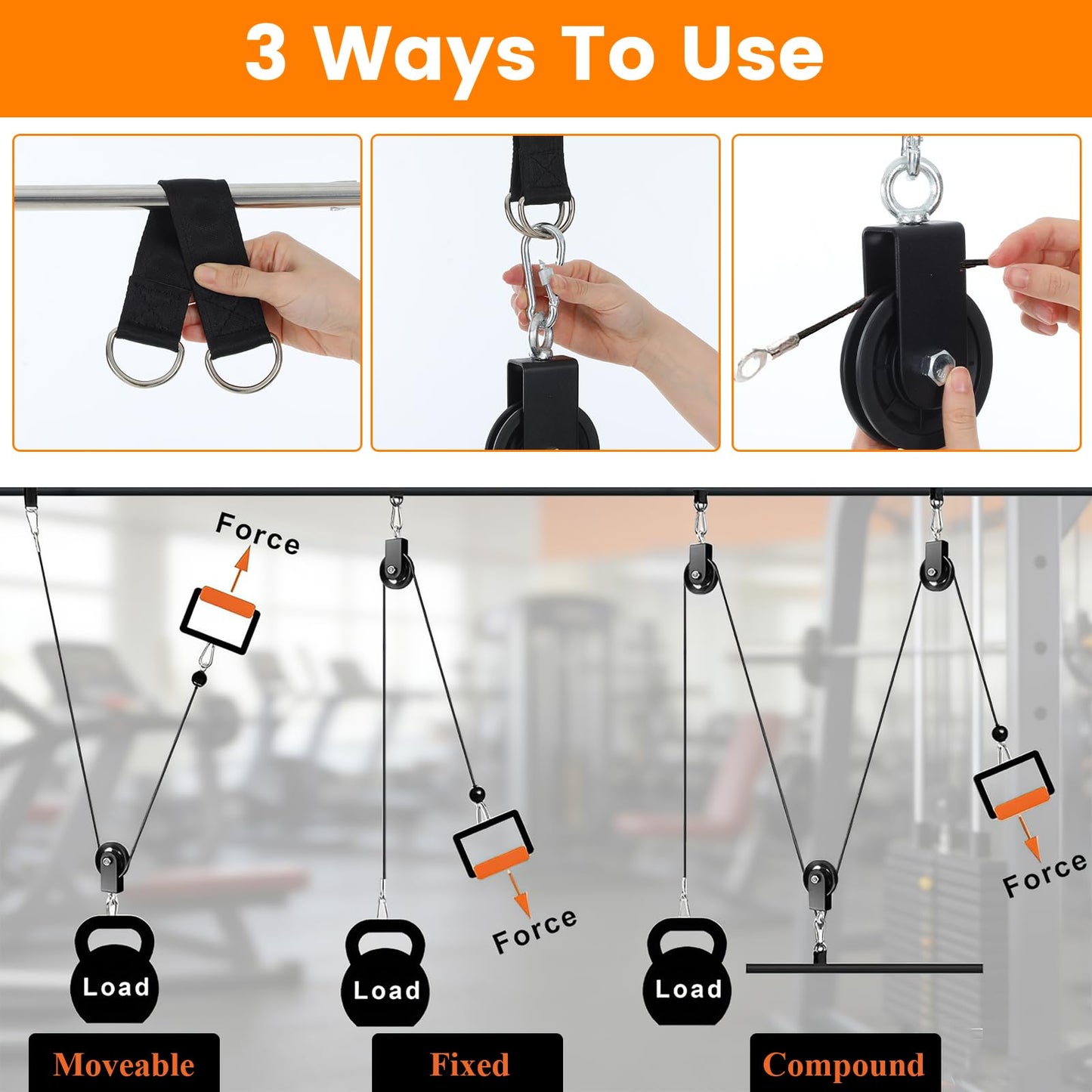 3 Ways To Use

Force

Load

Moveable

Load

Force

Fixed

Load

Force

Compound