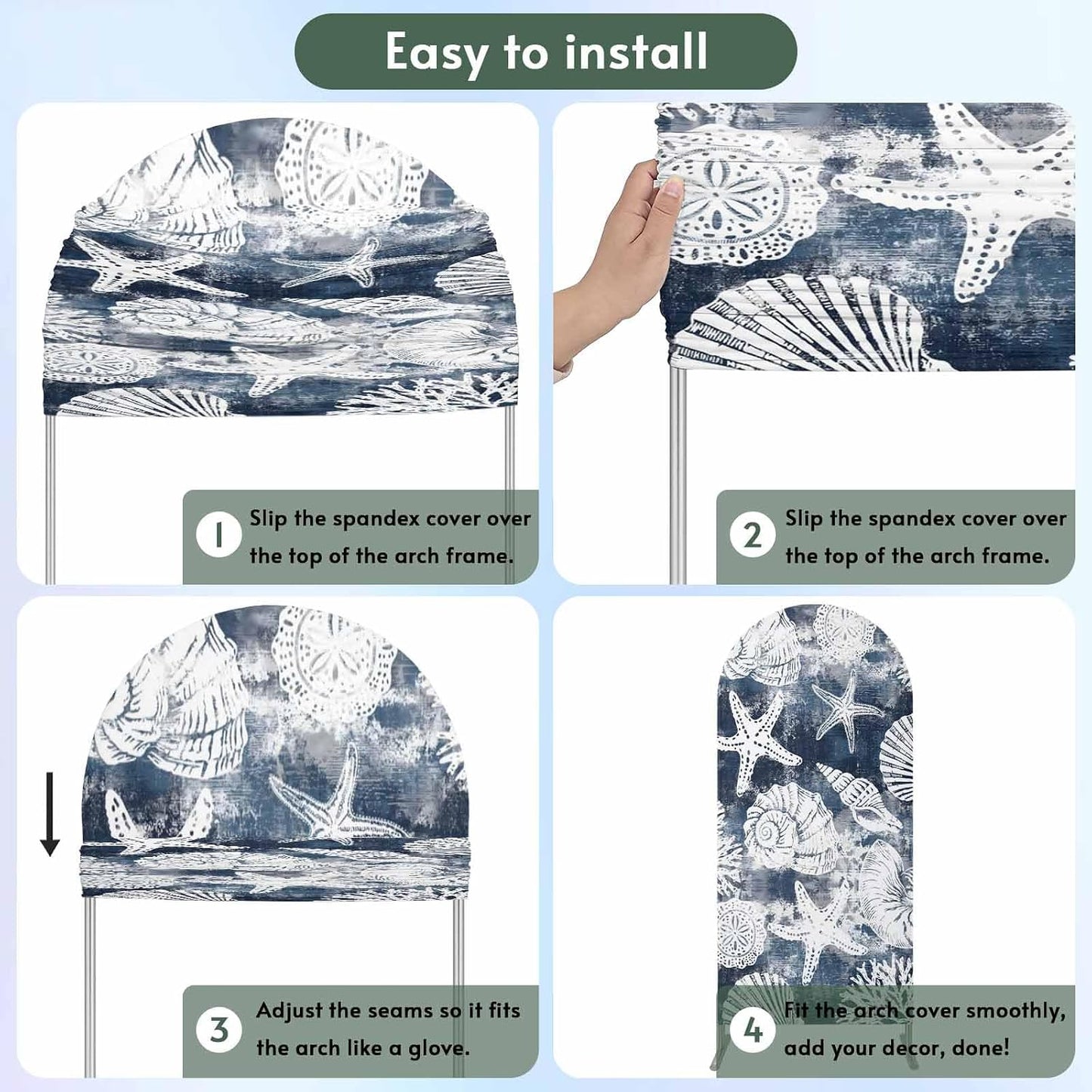 Easy to install

1 Slip the spandex cover over the top of the arch frame.

2 Slip the spandex cover over the top of the arch frame.

3 Adjust the seams so it fits the arch like a glove.

4 Fit the arch cover smoothly, add your decor, done!