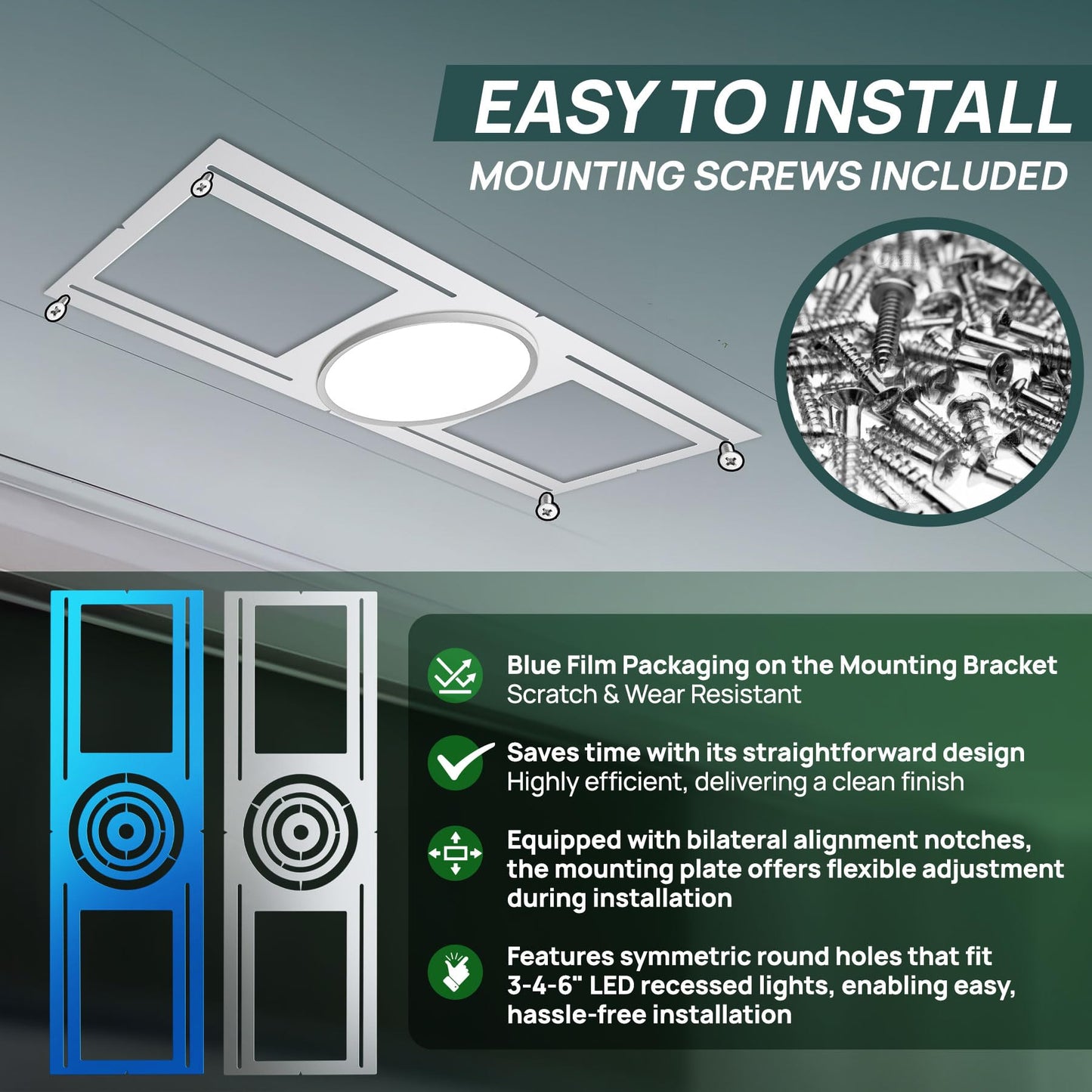 EASY TO INSTALL
MOUNTING SCREWS INCLUDED

Blue Film Packaging on the Mounting Bracket
Scratch & Wear Resistant

Saves time with its straightforward design
Highly efficient, delivering a clean finish

Equipped with bilateral alignment notches, the mounting plate offers flexible adjustment during installation

Features symmetric round holes that fit 3-4-6" LED recessed lights, enabling easy, hassle-free installation