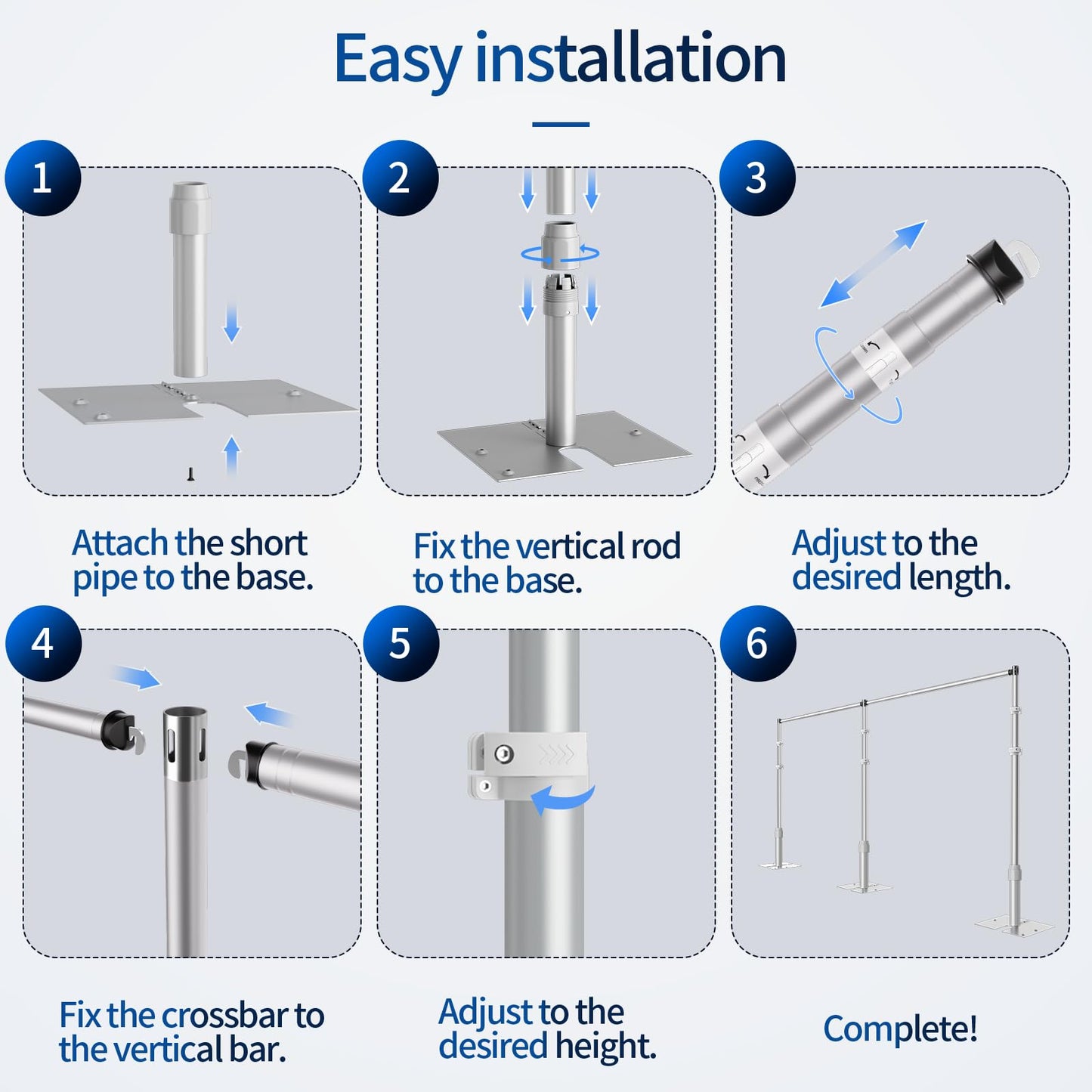 Easy installation

1

Attach the short pipe to the base.

2

Fix the vertical rod to the base.

3

Adjust to the desired length.

4

Fix the crossbar to the vertical bar.

5

Adjust to the desired height.

6

Complete!