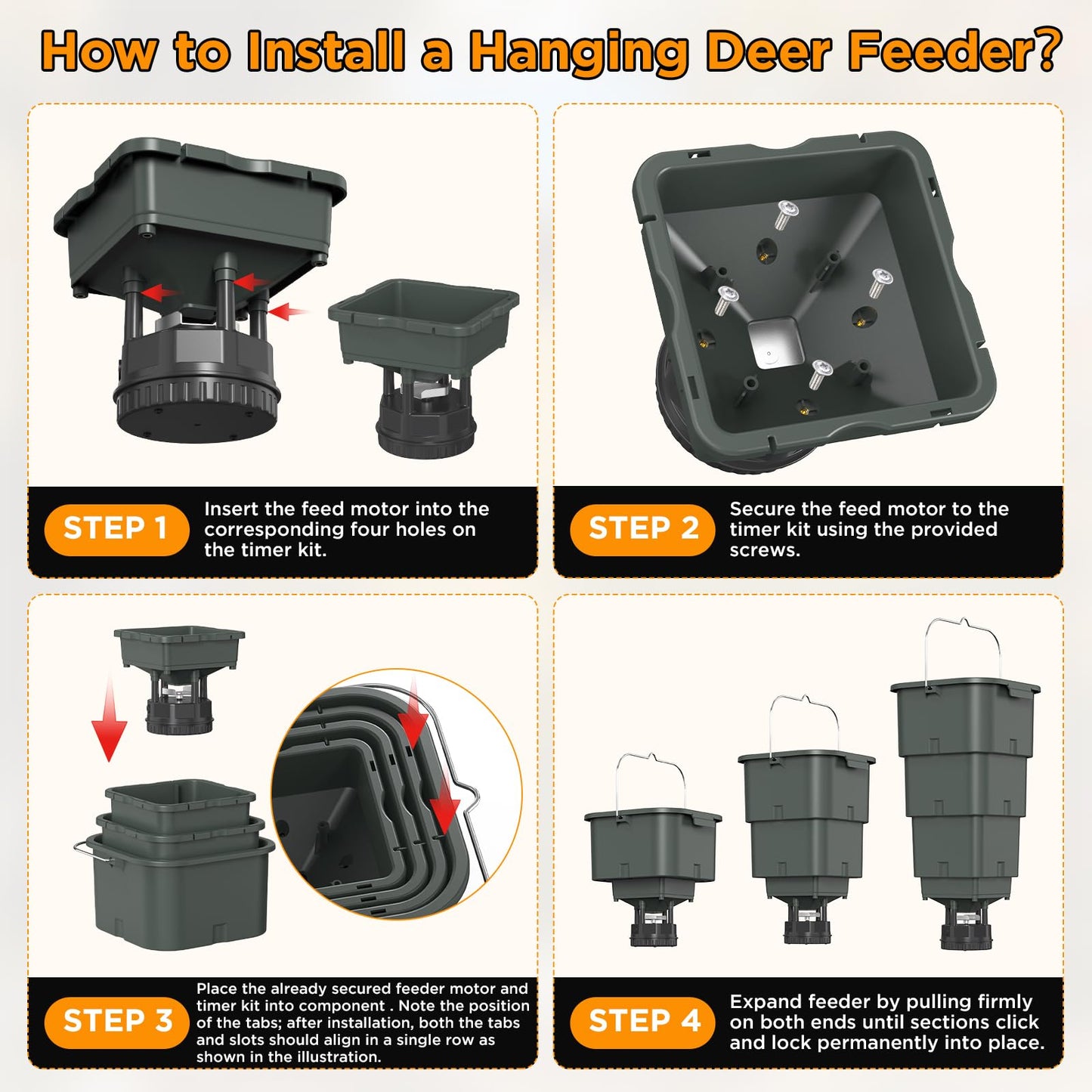 How to Install a Hanging Deer Feeder?

STEP 1

Insert the feed motor into the corresponding four holes on the timer kit.

STEP 2

Secure the feed motor to the timer kit using the provided screws.

STEP 3

Place the already secured feeder motor and timer kit into component . Note the position of the tabs; after installation, both the tabs and slots should align in a single row as shown in the illustration.

STEP 4

Expand feeder by pulling firmly on both ends until sections click and lock permanently into place.