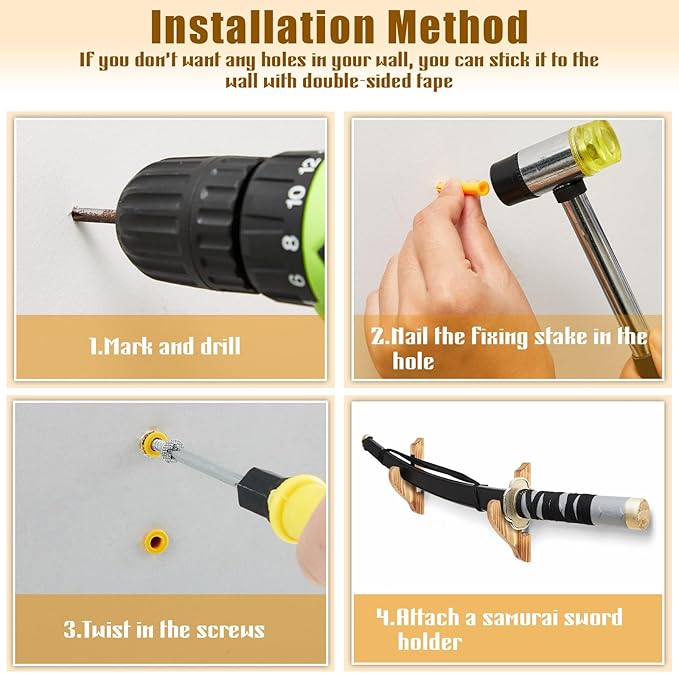 Installation Method

If you don't want any holes in your wall, you can stick it to the wall with double-sided tape

12
10
8
6

1.Mark and drill

2.Nail the fixing stake in the hole

3.Twist in the screws

4.Attach a samurai sword holder