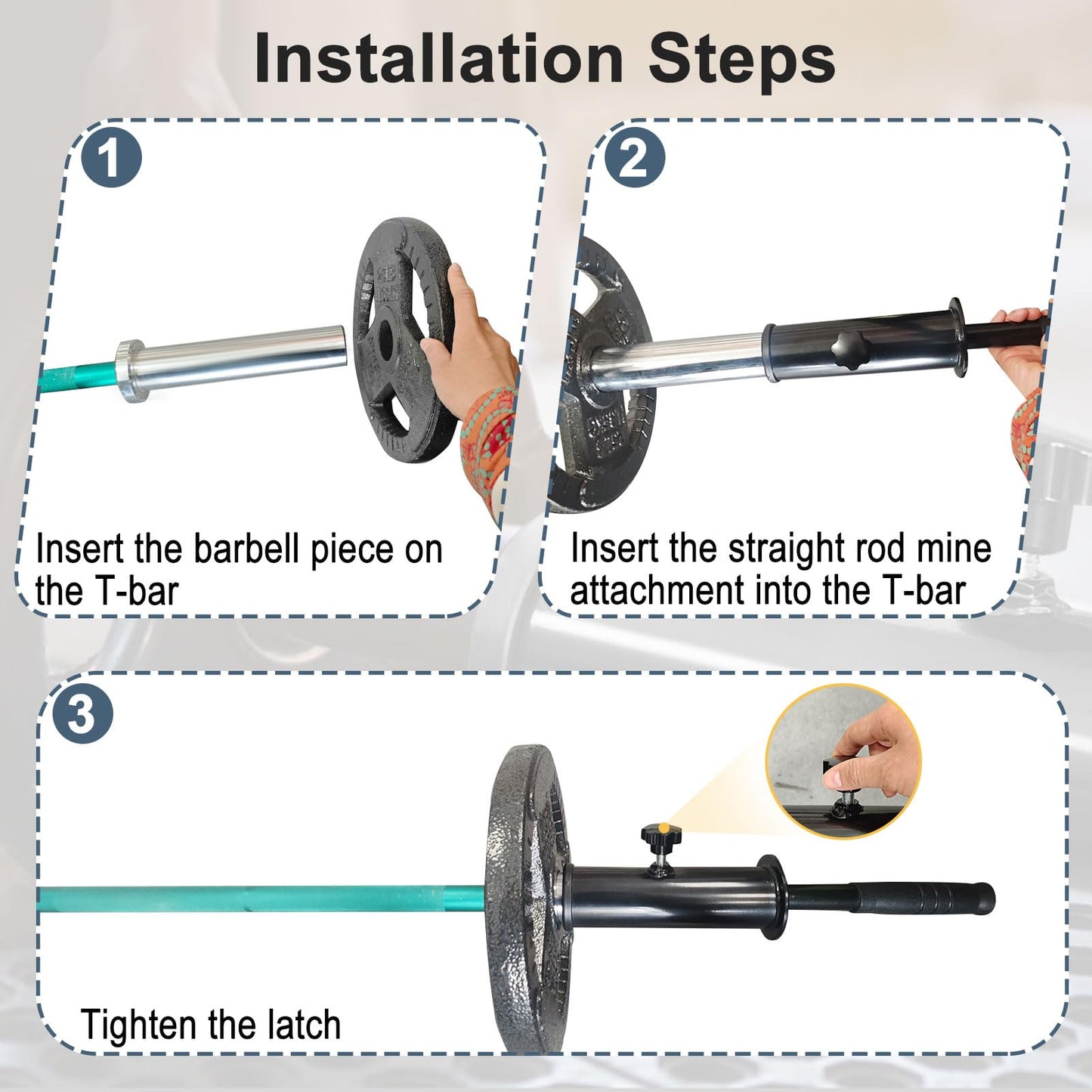 Installation Steps

1

Insert the barbell piece on the T-bar

2

Insert the straight rod mine attachment into the T-bar

3

Tighten the latch