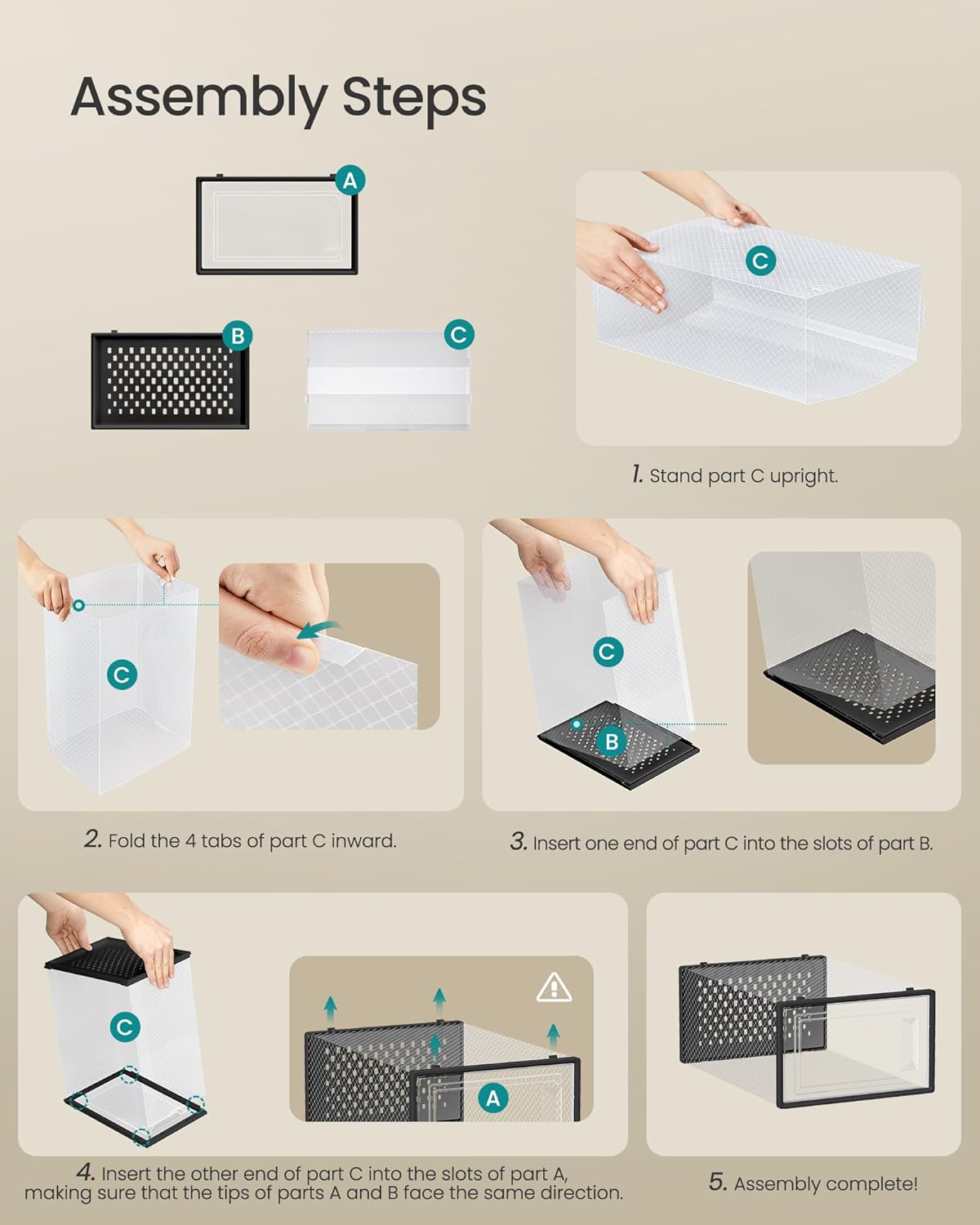 Assembly Steps

A

B

C

C

1. Stand part C upright.

C

2. Fold the 4 tabs of part C inward.

C

B

3. Insert one end of part C into the slots of part B.

C

A

4. Insert the other end of part C into the slots of part A, making sure that the tips of parts A and B face the same direction.

5. Assembly complete!