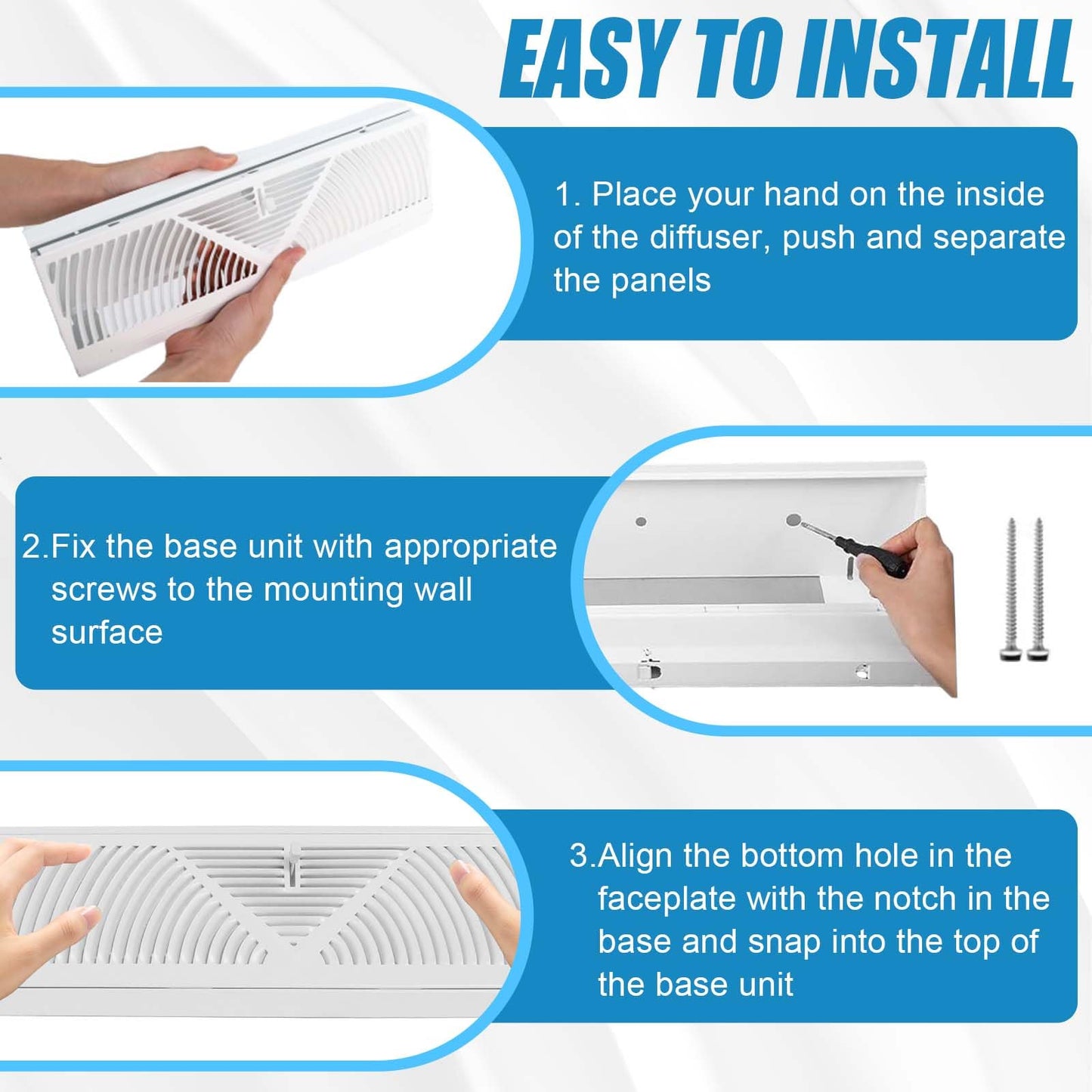 EASY TO INSTALL

1. Place your hand on the inside of the diffuser, push and separate the panels

2.Fix the base unit with appropriate screws to the mounting wall surface

3.Align the bottom hole in the faceplate with the notch in the base and snap into the top of the base unit