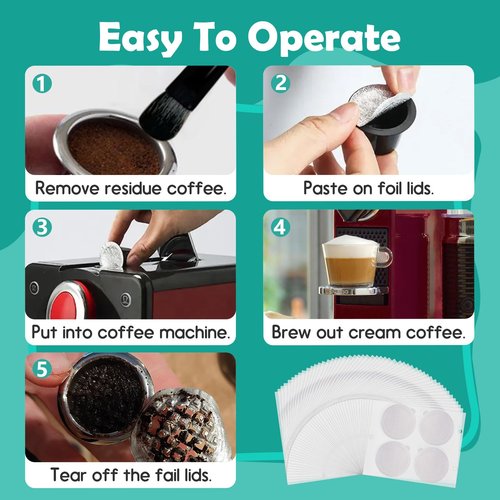 Easy To Operate

1
Remove residue coffee.

2
Paste on foil lids.

3
Put into coffee machine.

4
Brew out cream coffee.

5
Tear off the fail lids.