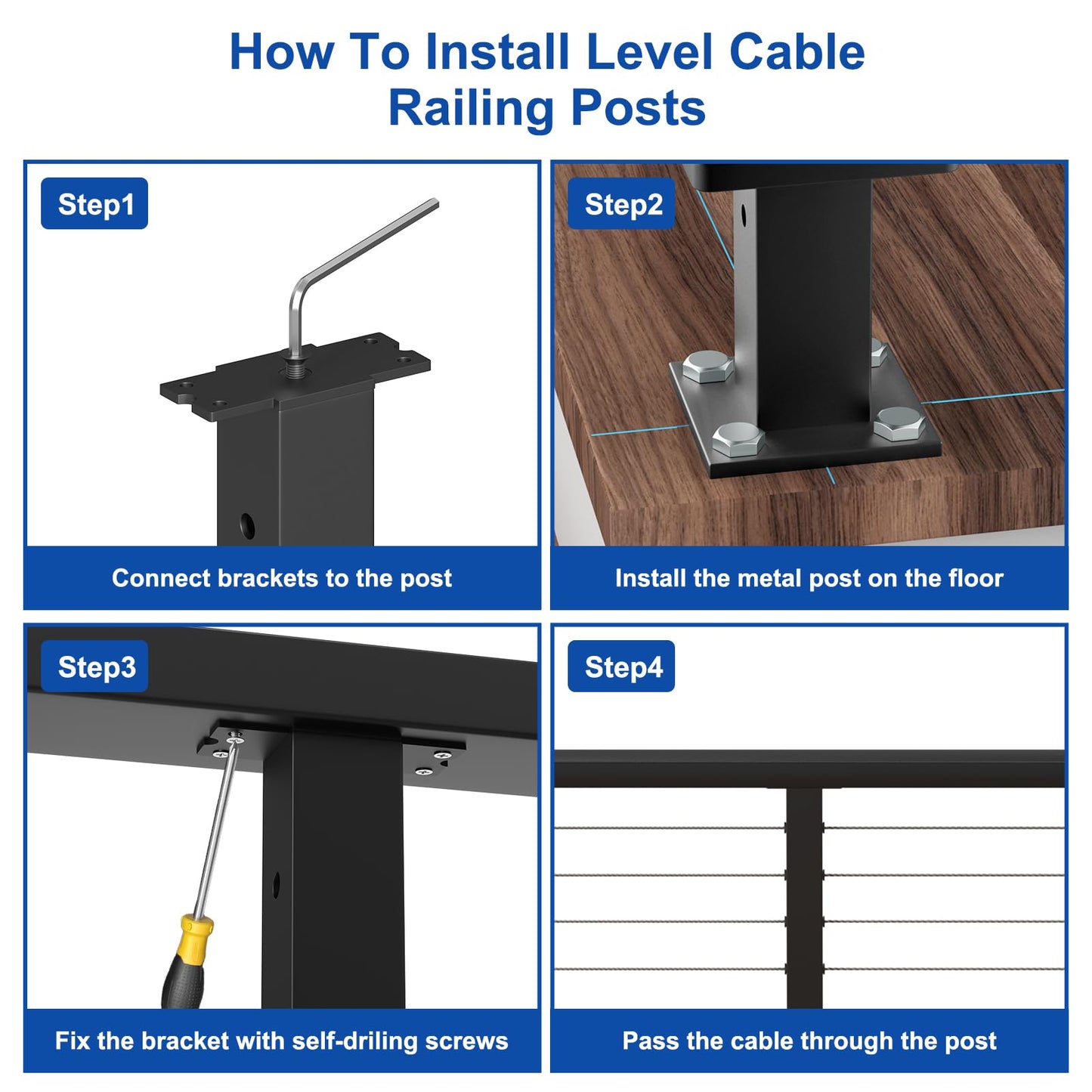 How To Install Level Cable Railing Posts

Step1

Connect brackets to the post

Step2

Install the metal post on the floor

Step3

Fix the bracket with self-driling screws

Step4

Pass the cable through the post