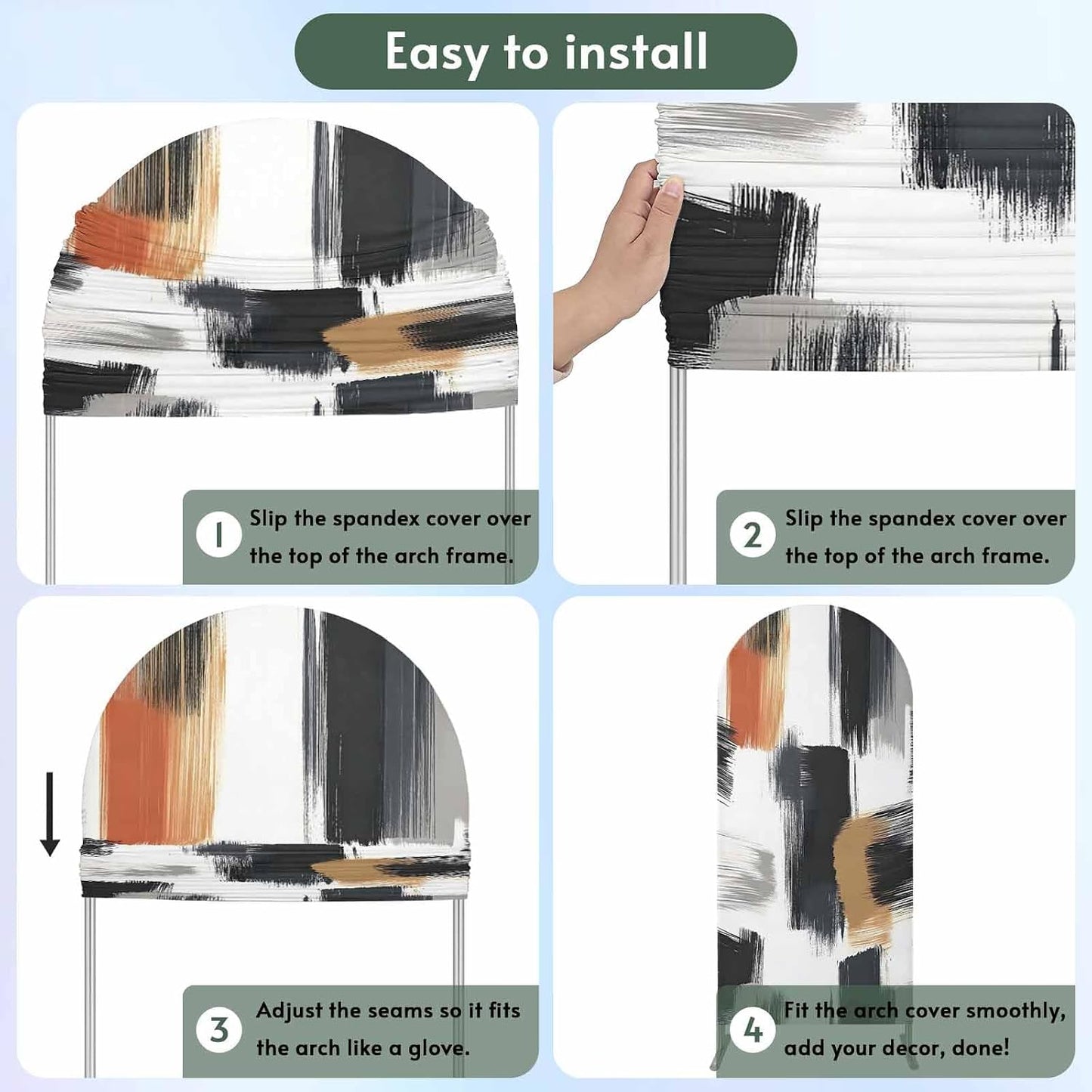 Easy to install

1 Slip the spandex cover over the top of the arch frame.

2 Slip the spandex cover over the top of the arch frame.

3 Adjust the seams so it fits the arch like a glove.

4 Fit the arch cover smoothly, add your decor, done!