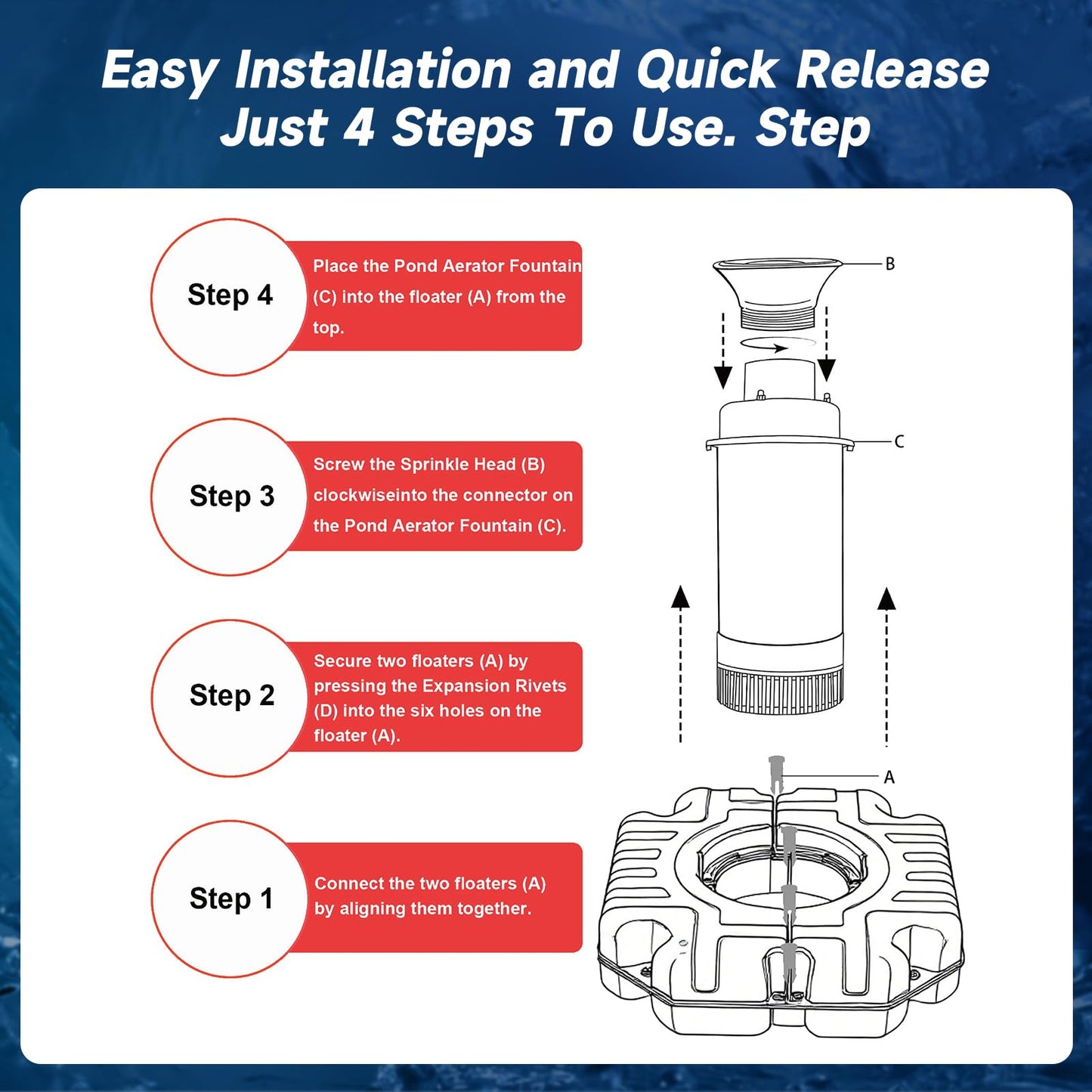 Easy Installation and Quick Release
Just 4 Steps To Use. Step

Step 4

Place the Pond Aerator Fountain (C) into the floater (A) from the top.

Step 3

Screw the Sprinkle Head (B) clockwiseinto the connector on the Pond Aerator Fountain (C).

Step 2

Secure two floaters (A) by pressing the Expansion Rivets (D) into the six holes on the floater (A).

Step 1

Connect the two floaters (A) by aligning them together.

B

C

A