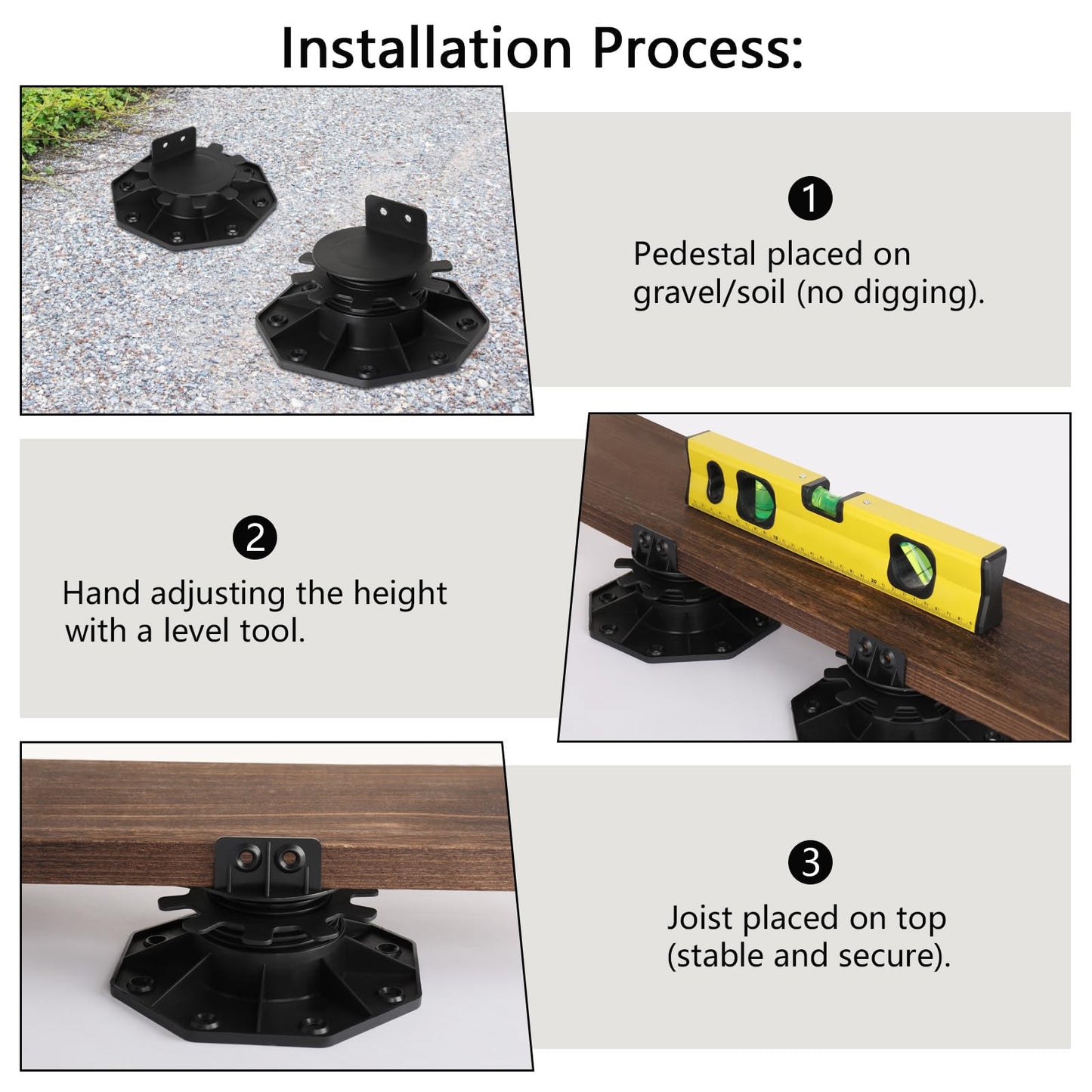 Installation Process:

1

Pedestal placed on gravel/soil (no digging).

2

Hand adjusting the height with a level tool.

3

Joist placed on top (stable and secure).