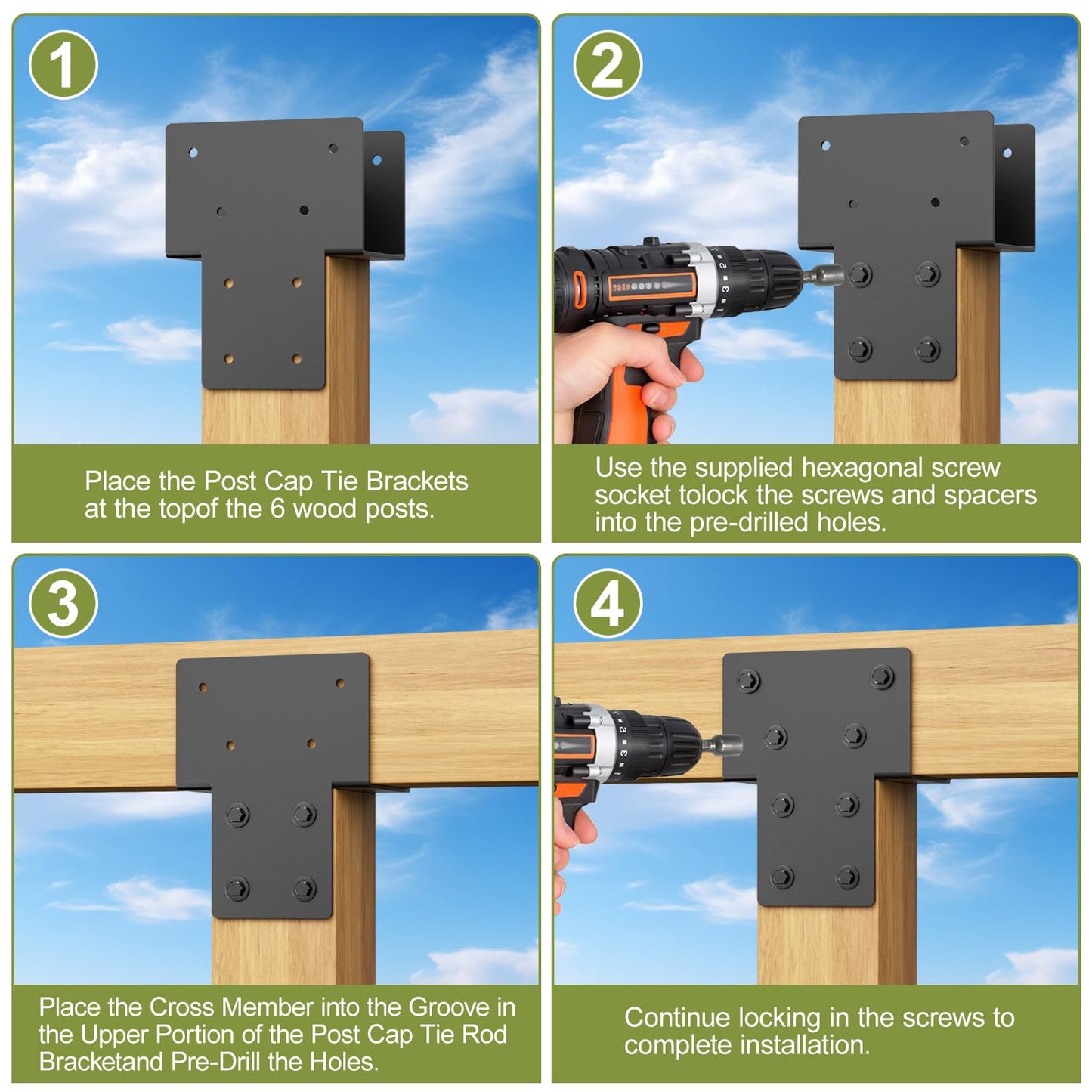 1

Place the Post Cap Tie Brackets at the topof the 6 wood posts.

2

Use the supplied hexagonal screw socket tolock the screws and spacers into the pre-drilled holes.

3

Place the Cross Member into the Groove in the Upper Portion of the Post Cap Tie Rod Bracketand Pre-Drill the Holes.

4

Continue locking in the screws to complete installation.