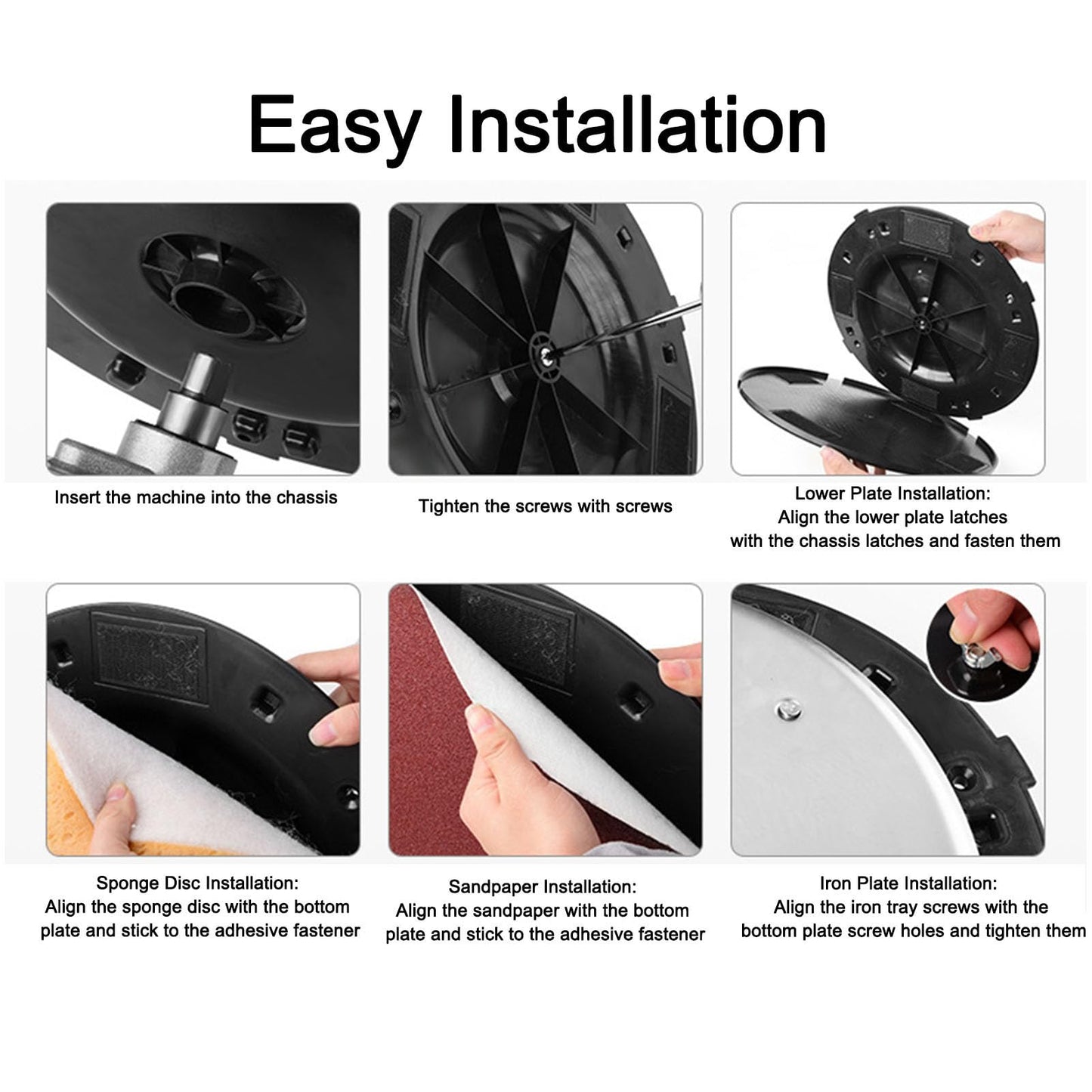 Easy Installation

Insert the machine into the chassis

Tighten the screws with screws

Lower Plate Installation:
Align the lower plate latches with the chassis latches and fasten them

Sponge Disc Installation:
Align the sponge disc with the bottom plate and stick to the adhesive fastener

Sandpaper Installation:
Align the sandpaper with the bottom plate and stick to the adhesive fastener

Iron Plate Installation:
Align the iron tray screws with the bottom plate screw holes and tighten them