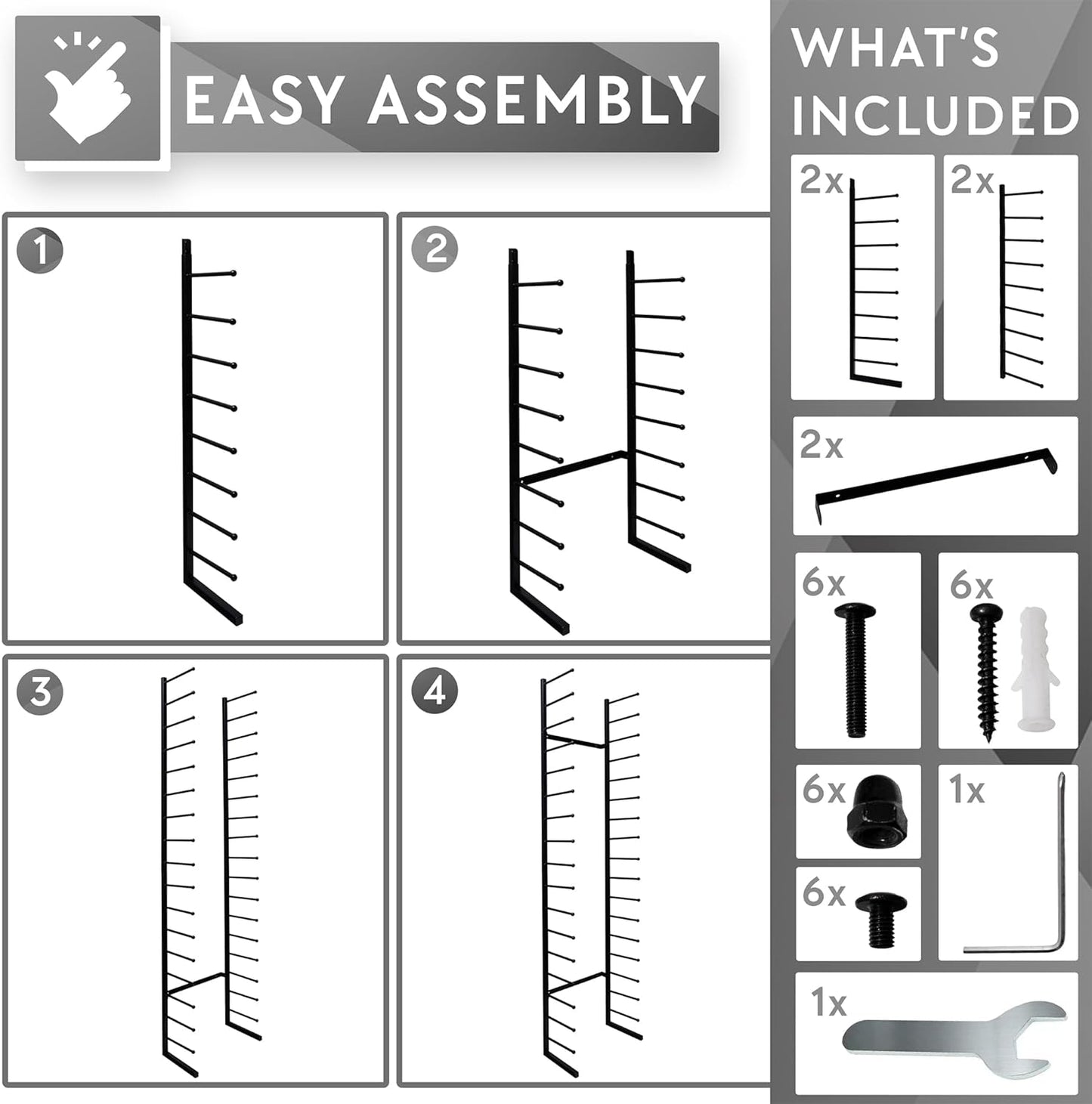 EASY ASSEMBLY

1

2

3

4

WHAT'S INCLUDED

2x

2x

2x

6x

6x

6x

1x

6x

1x