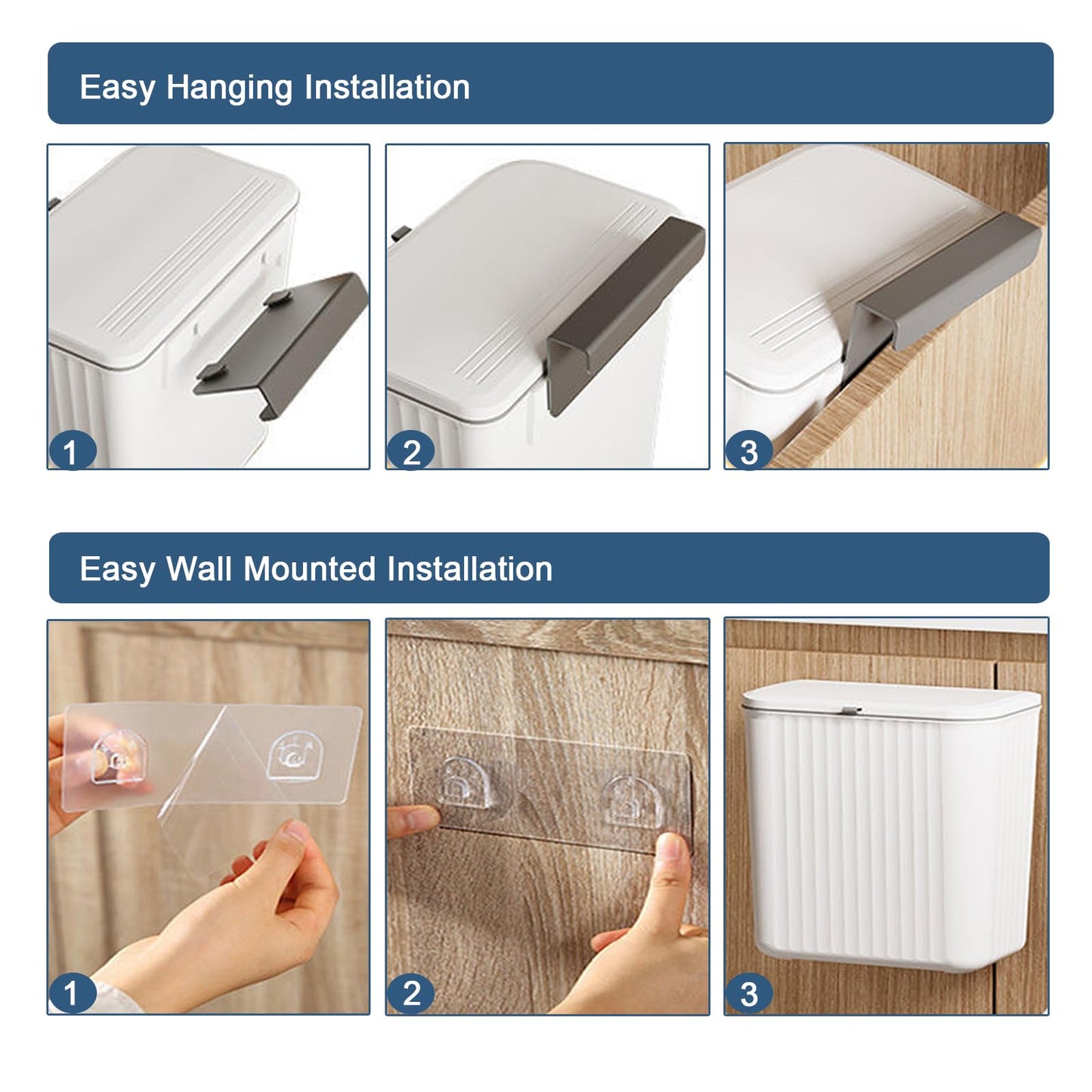 Easy Hanging Installation

1

2

3

Easy Wall Mounted Installation

1

2

3