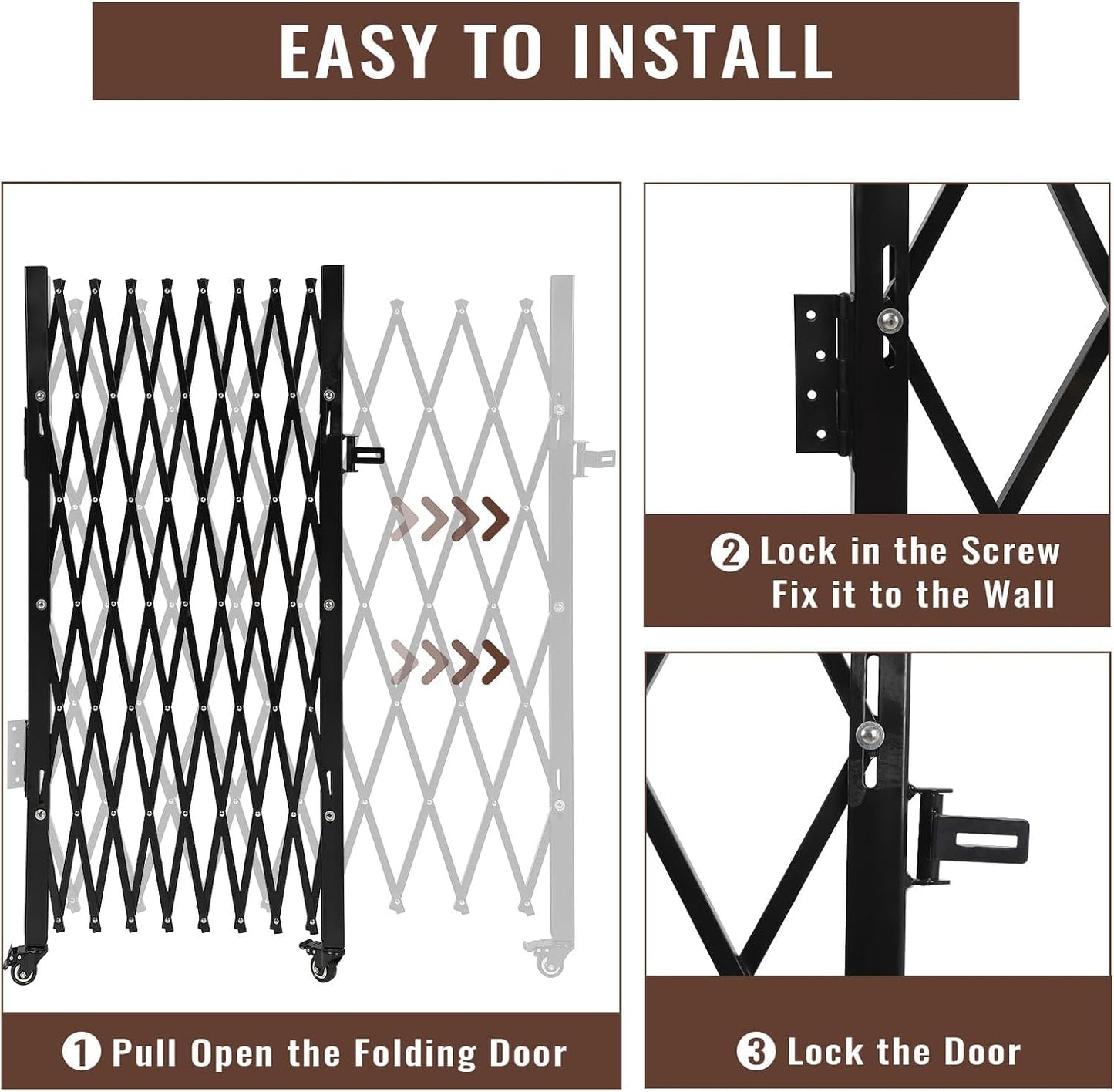 EASY TO INSTALL

① Pull Open the Folding Door

② Lock in the Screw
Fix it to the Wall

③ Lock the Door