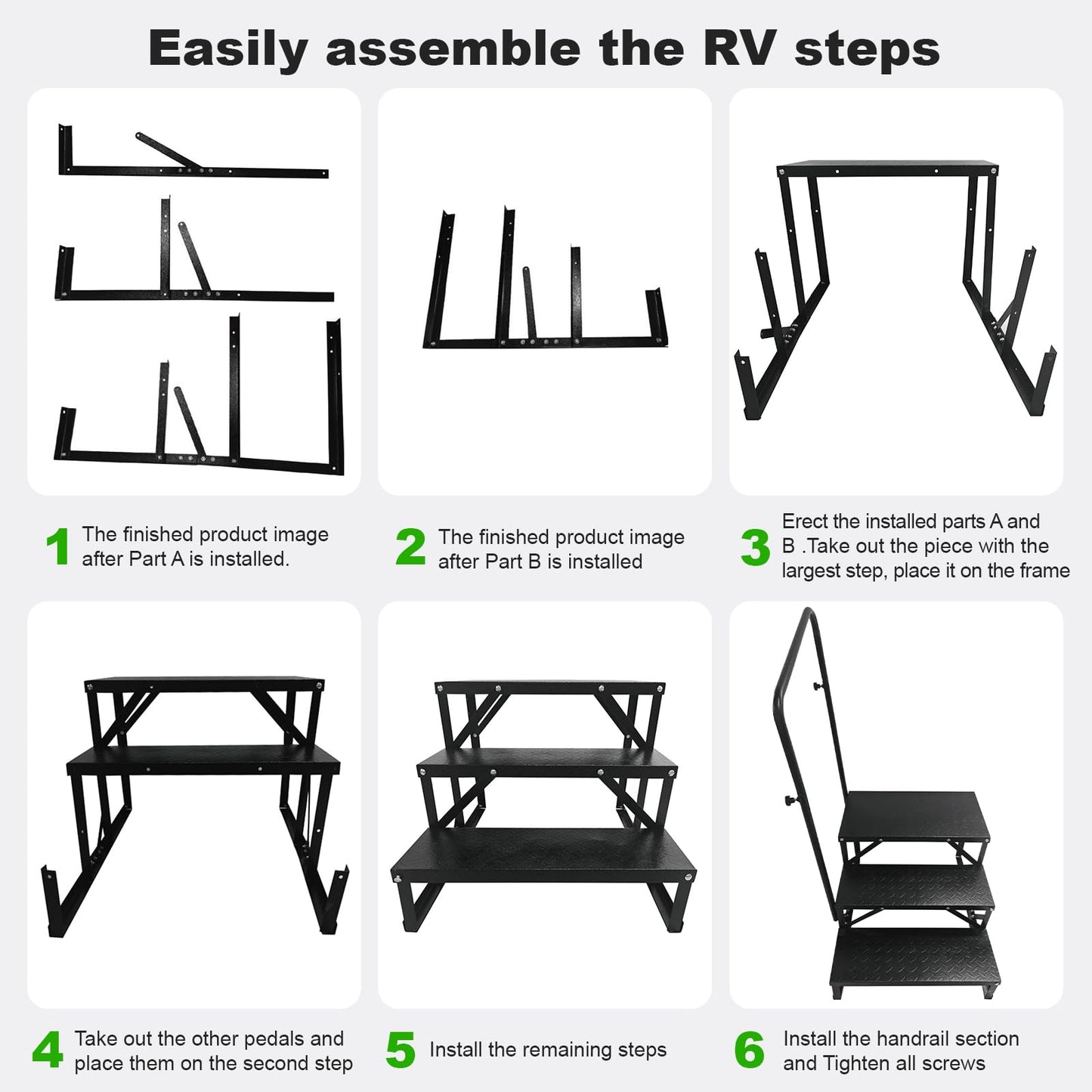 Easily assemble the RV steps

1 The finished product image after Part A is installed.

2 The finished product image after Part B is installed

3 Erect the installed parts A and B .Take out the piece with the largest step, place it on the frame

4 Take out the other pedals and place them on the second step

5 Install the remaining steps

6 Install the handrail section and Tighten all screws