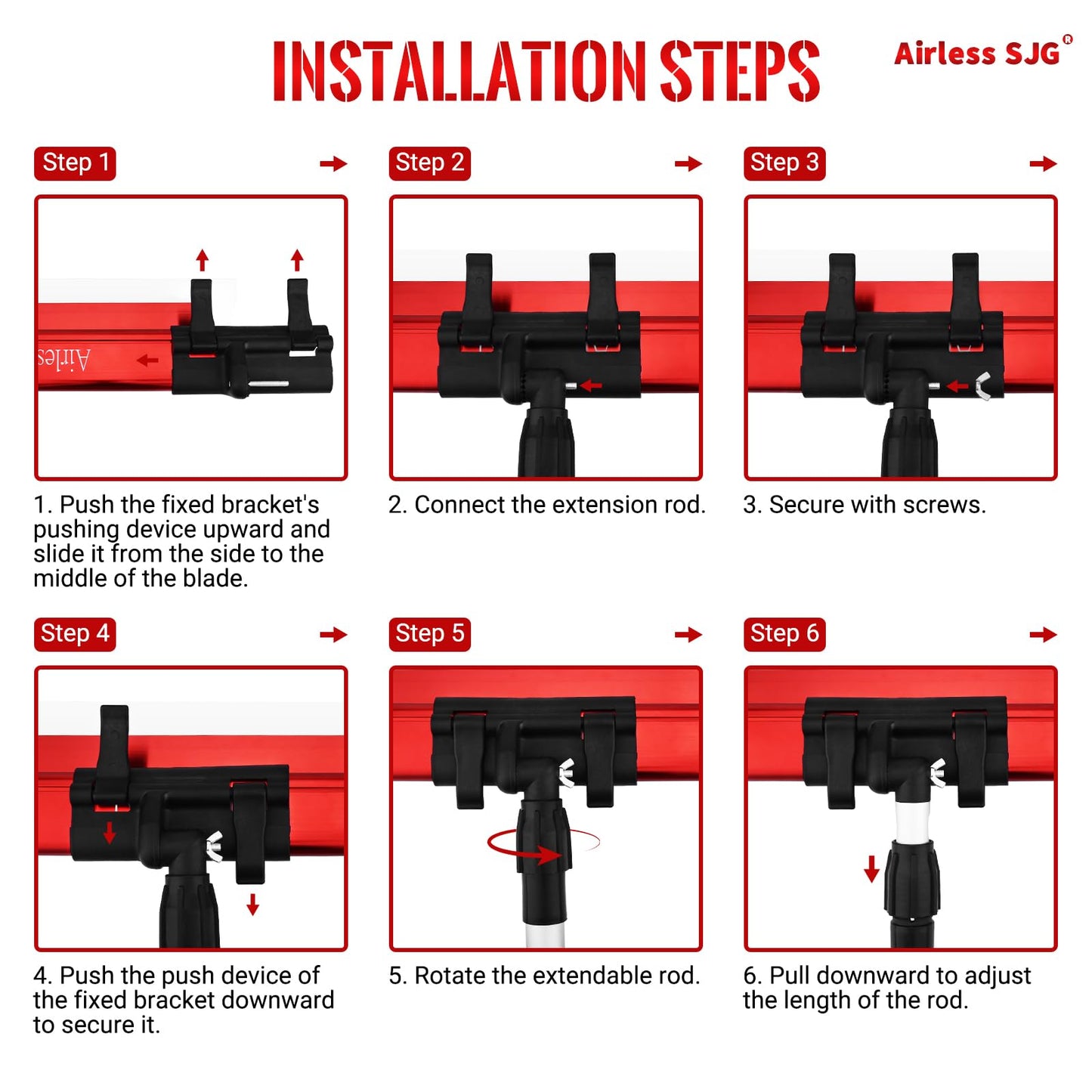 INSTALLATION STEPS

Airless SJG®

Step 1

Airles

1. Push the fixed bracket's pushing device upward and slide it from the side to the middle of the blade.

Step 2

2. Connect the extension rod.

Step 3

3. Secure with screws.

Step 4

4. Push the push device of the fixed bracket downward to secure it.

Step 5

5. Rotate the extendable rod.

Step 6

6. Pull downward to adjust the length of the rod.