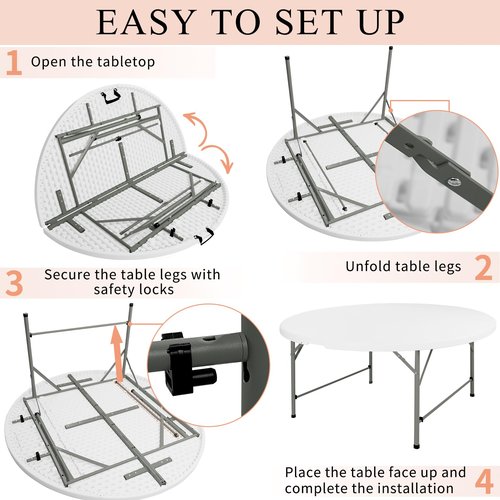 EASY TO SET UP

1 Open the tabletop

Unfold table legs 2

3 Secure the table legs with safety locks

Place the table face up and complete the installation 4