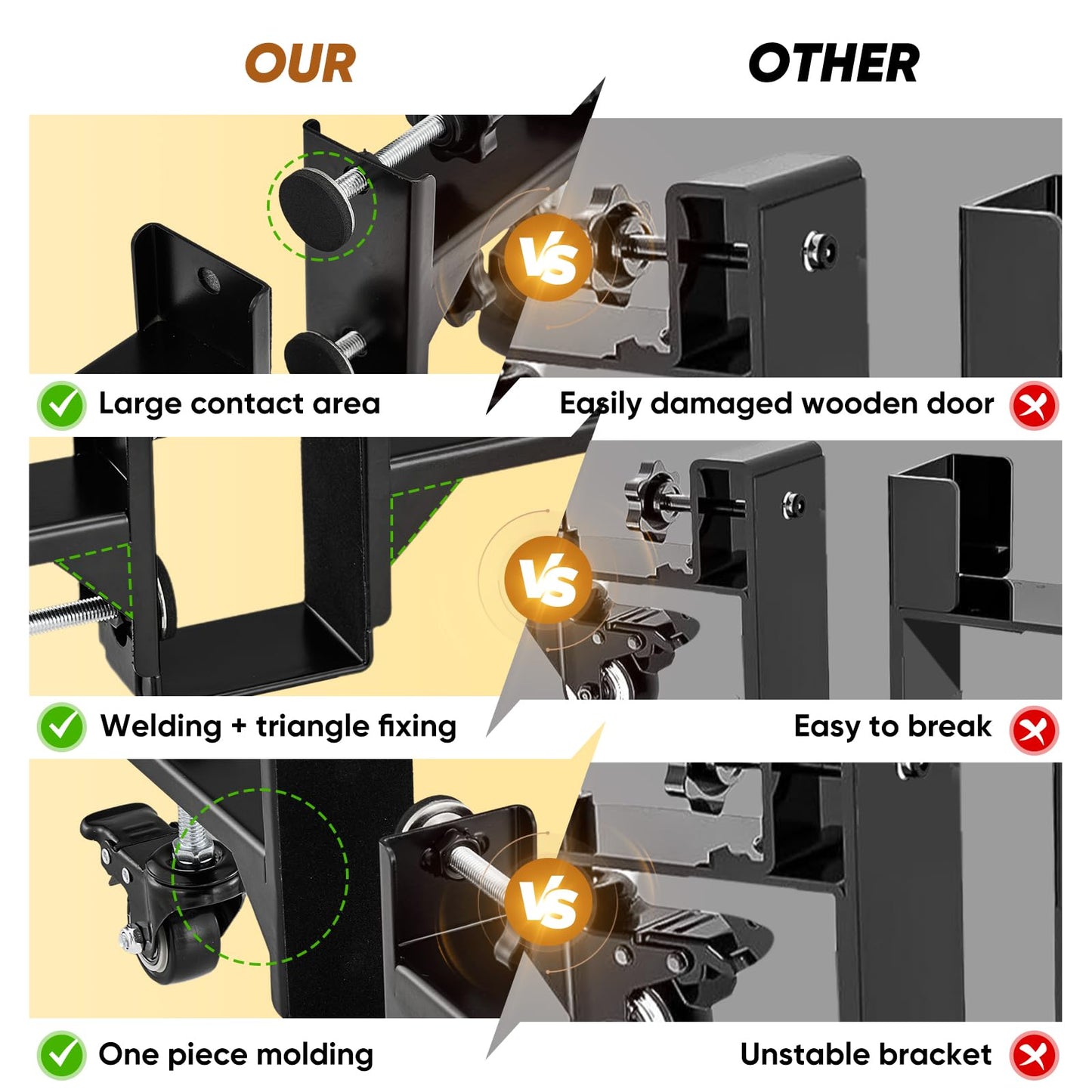 OUR

OTHER

VS

Large contact area

Easily damaged wooden door

VS

Welding + triangle fixing

Easy to break

VS

One piece molding

Unstable bracket