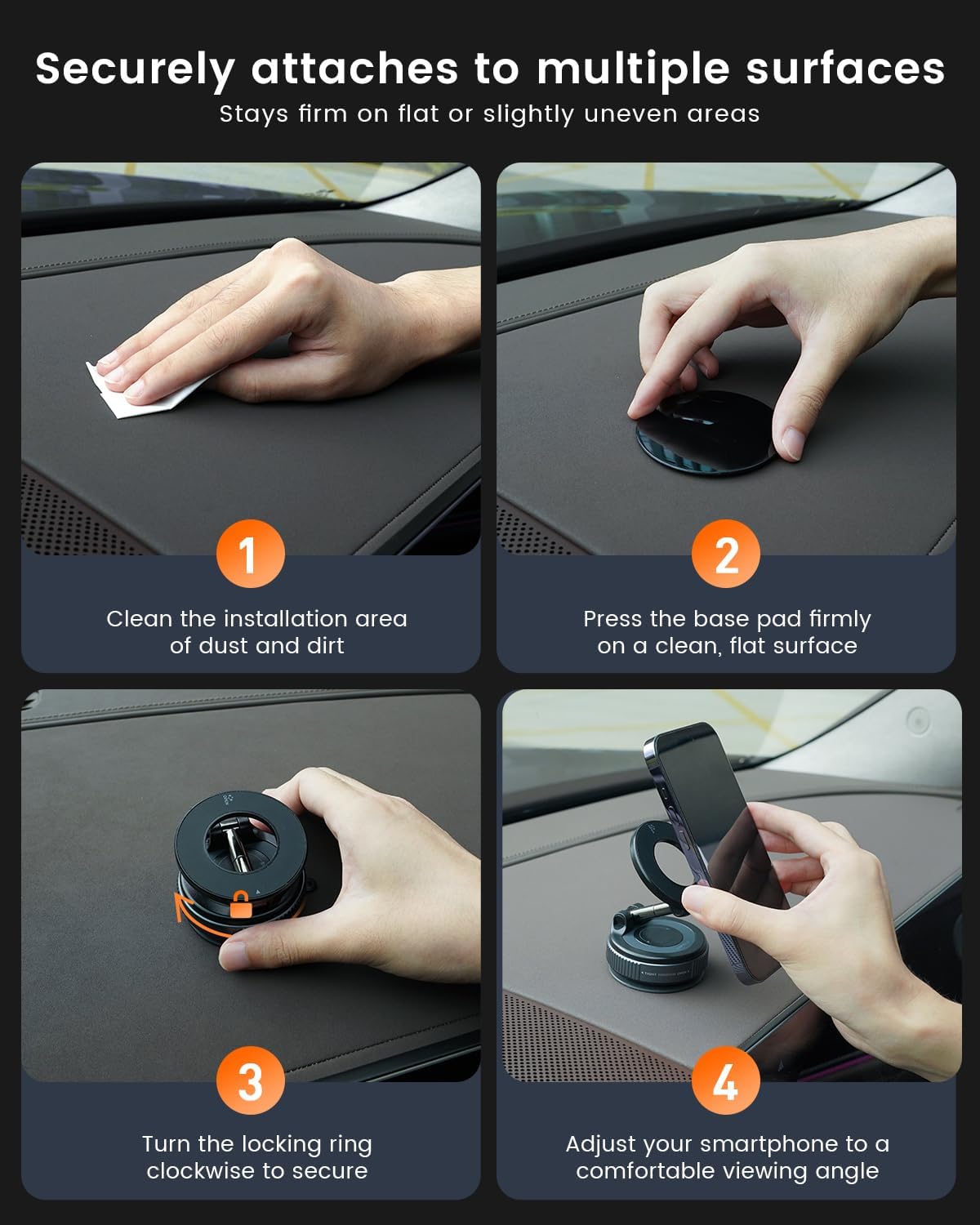 Securely attaches to multiple surfaces
Stays firm on flat or slightly uneven areas

1
Clean the installation area of dust and dirt

2
Press the base pad firmly on a clean, flat surface

3
Turn the locking ring clockwise to secure

4
Adjust your smartphone to a comfortable viewing angle