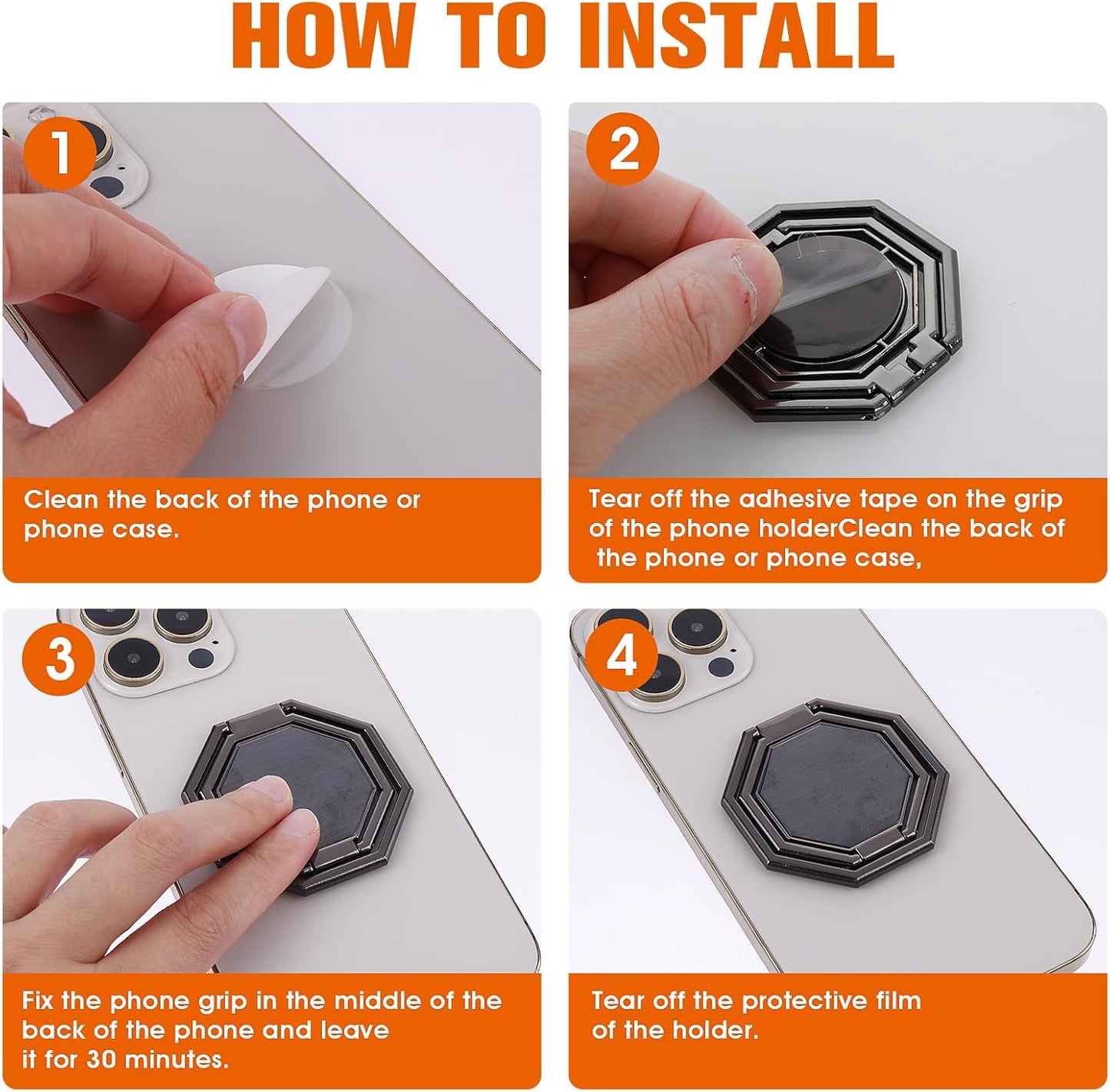 HOW TO INSTALL

1

Clean the back of the phone or phone case.

2

Tear off the adhesive tape on the grip of the phone holderClean the back of the phone or phone case,

3

Fix the phone grip in the middle of the back of the phone and leave it for 30 minutes.

4

Tear off the protective film of the holder.