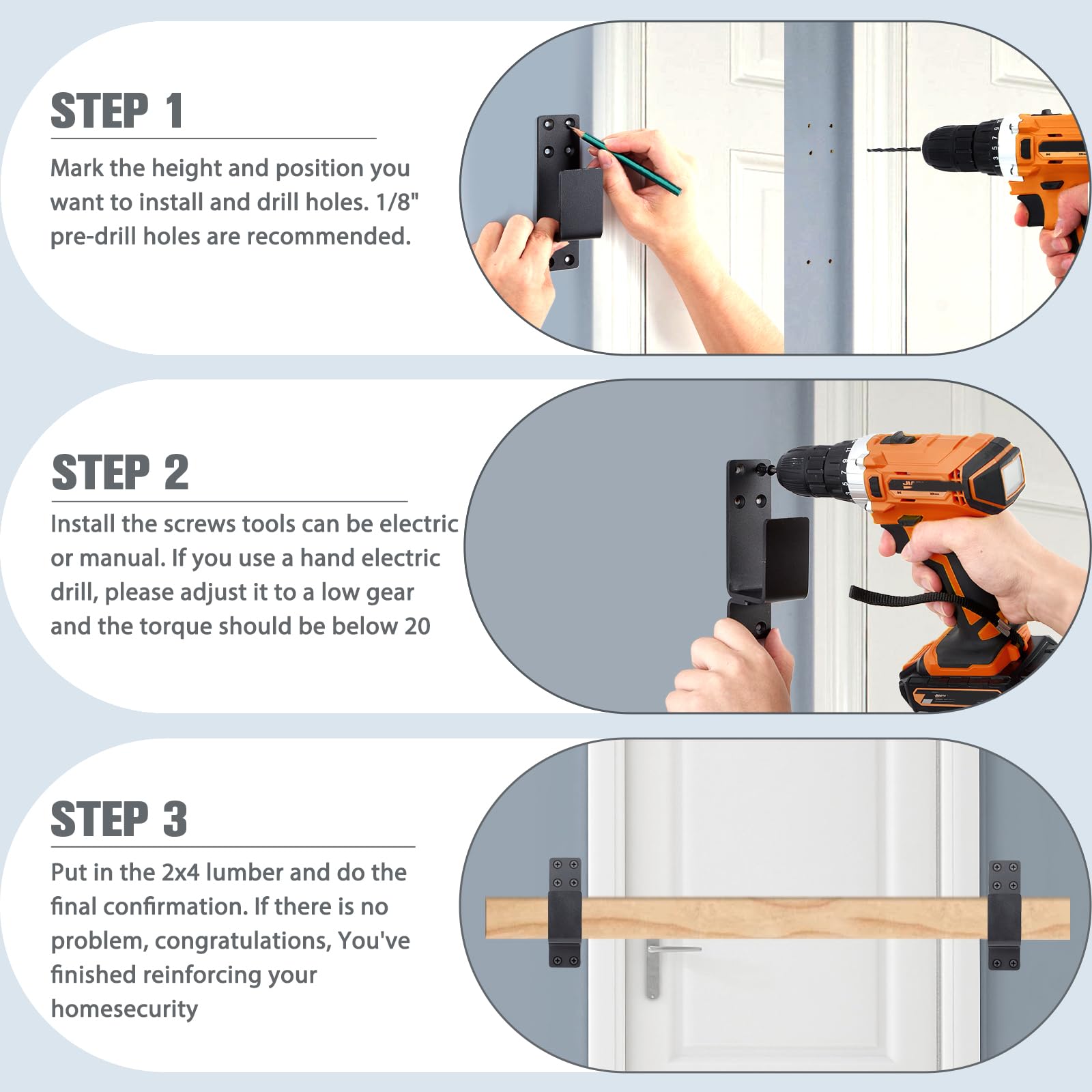 STEP 1

Mark the height and position you want to install and drill holes. 1/8" pre-drill holes are recommended.

STEP 2

Install the screws tools can be electric or manual. If you use a hand electric drill, please adjust it to a low gear and the torque should be below 20

STEP 3

Put in the 2x4 lumber and do the final confirmation. If there is no problem, congratulations, You've finished reinforcing your homesecurity