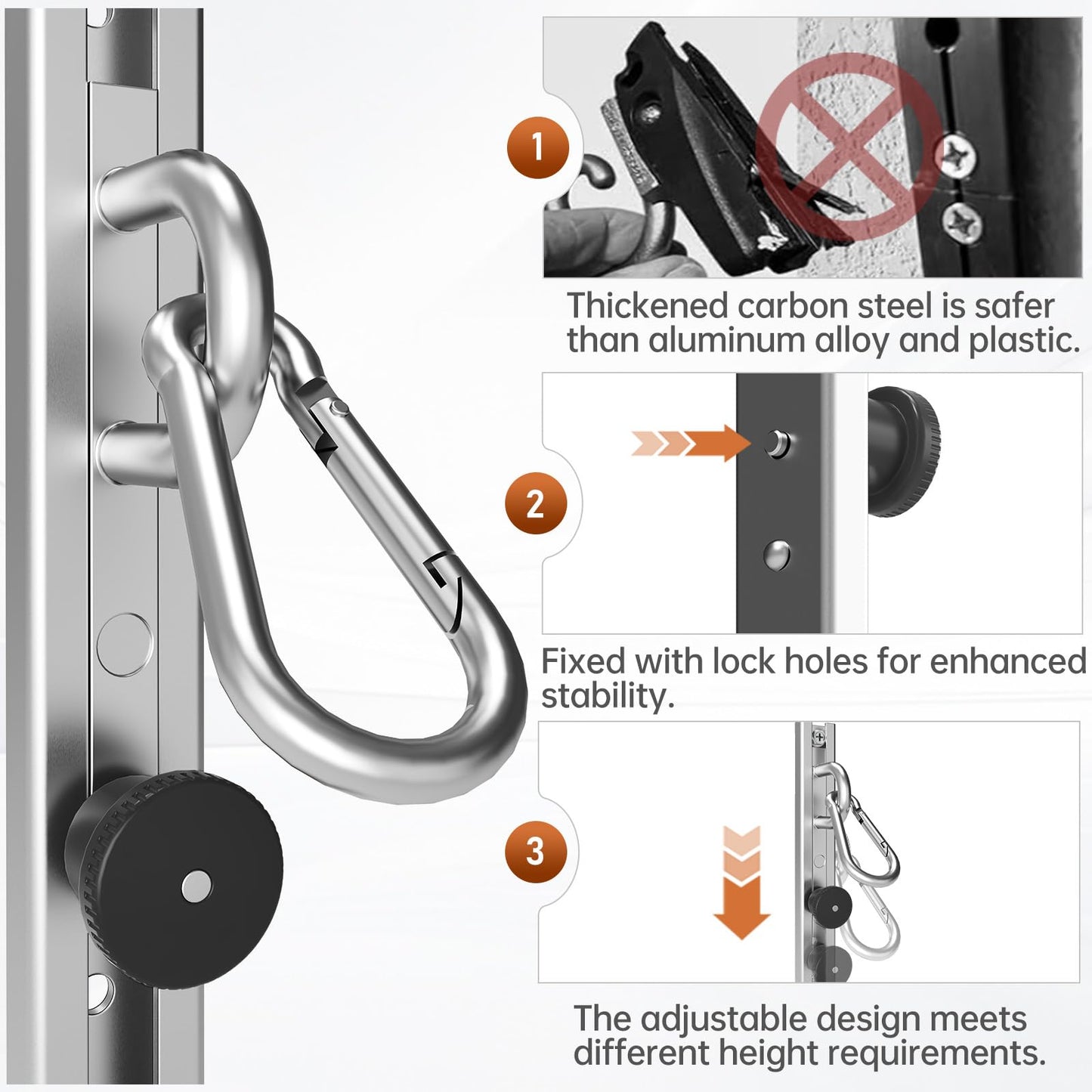 1

Thickened carbon steel is safer than aluminum alloy and plastic.

2

Fixed with lock holes for enhanced stability.

3

The adjustable design meets different height requirements.