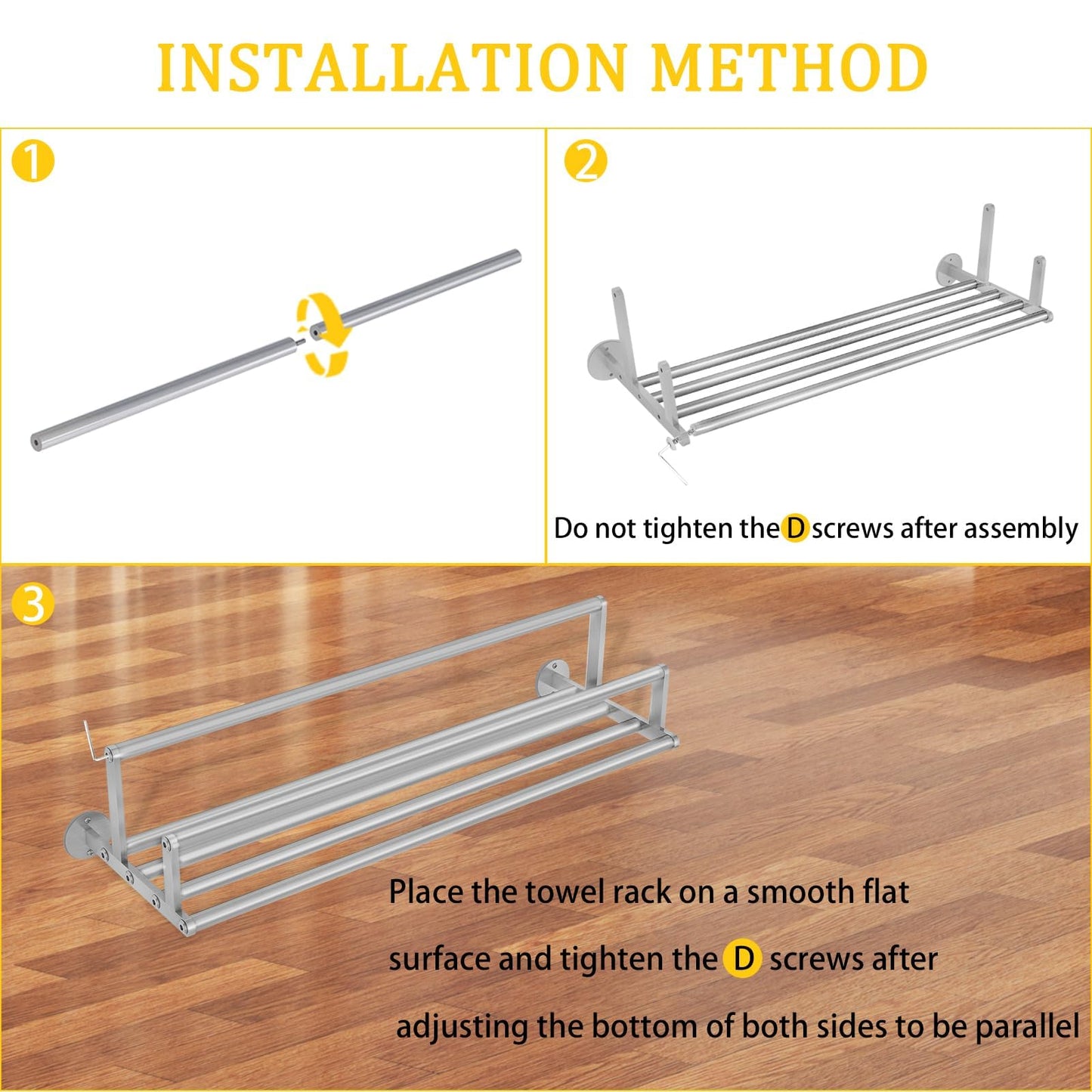 INSTALLATION METHOD

1

2

Do not tighten the D screws after assembly

3

Place the towel rack on a smooth flat surface and tighten the D screws after adjusting the bottom of both sides to be parallel