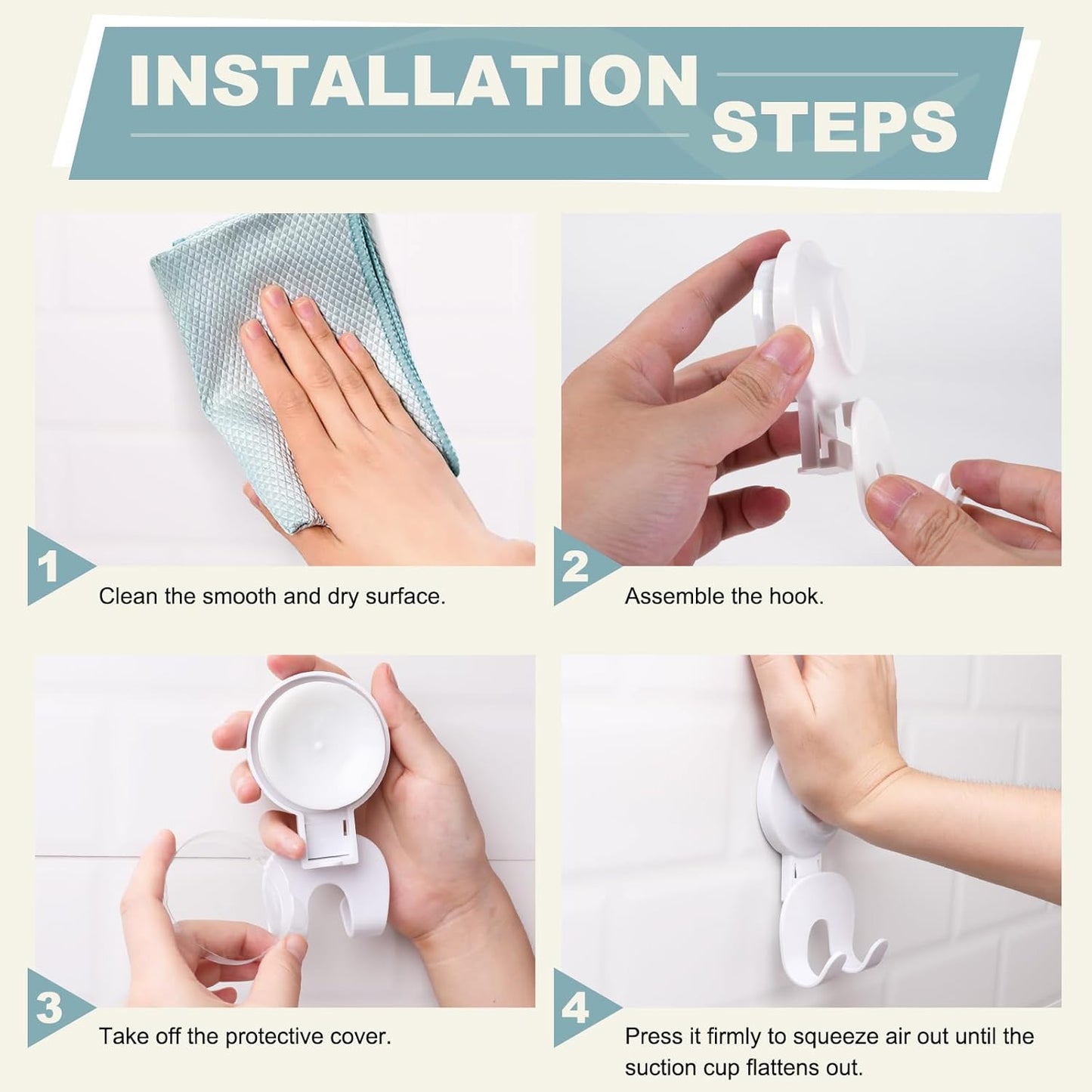 INSTALLATION STEPS

1
Clean the smooth and dry surface.

2
Assemble the hook.

3
Take off the protective cover.

4
Press it firmly to squeeze air out until the suction cup flattens out.