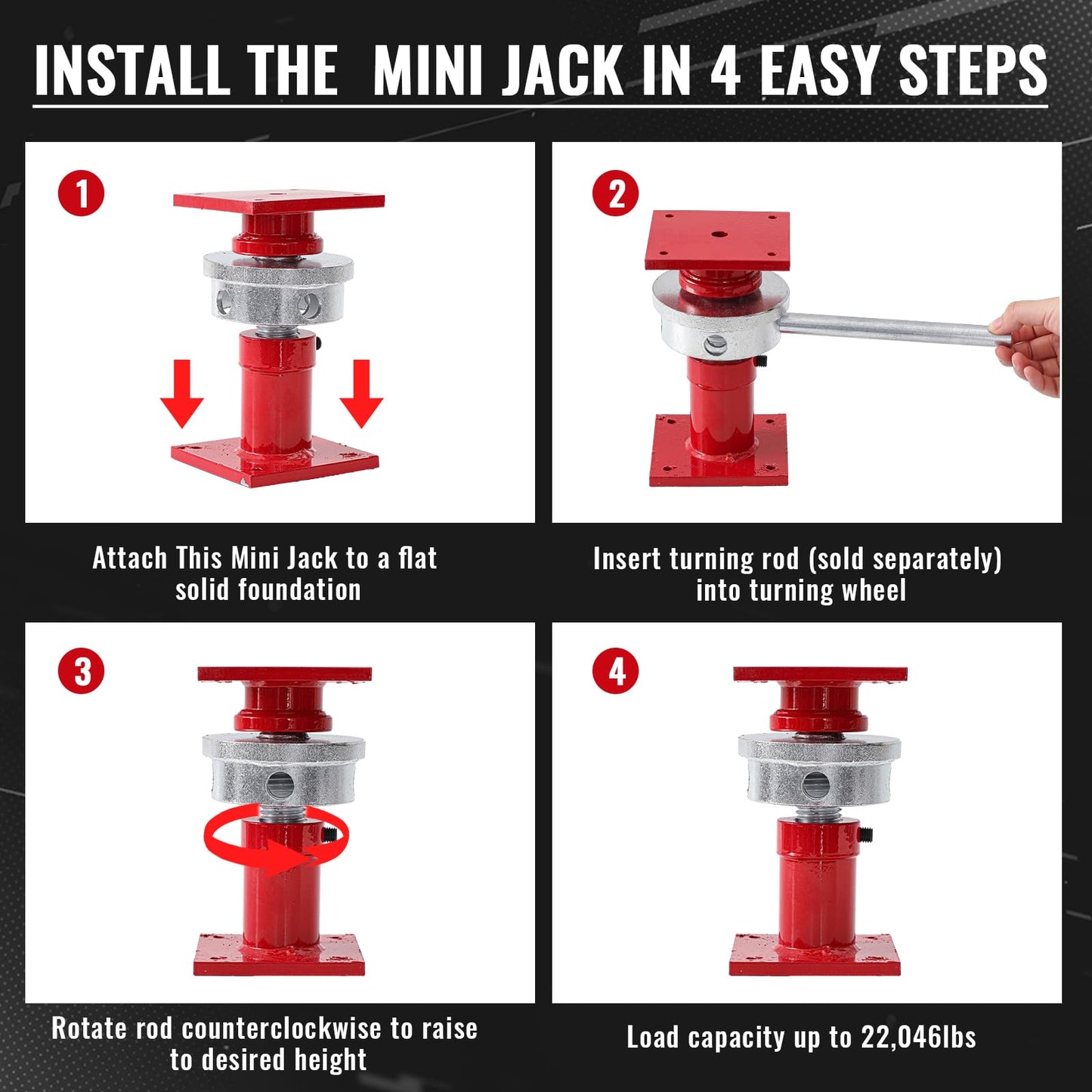 INSTALL THE MINI JACK IN 4 EASY STEPS

1

Attach This Mini Jack to a flat solid foundation

2

Insert turning rod (sold separately) into turning wheel

3

Rotate rod counterclockwise to raise to desired height

4

Load capacity up to 22,046lbs