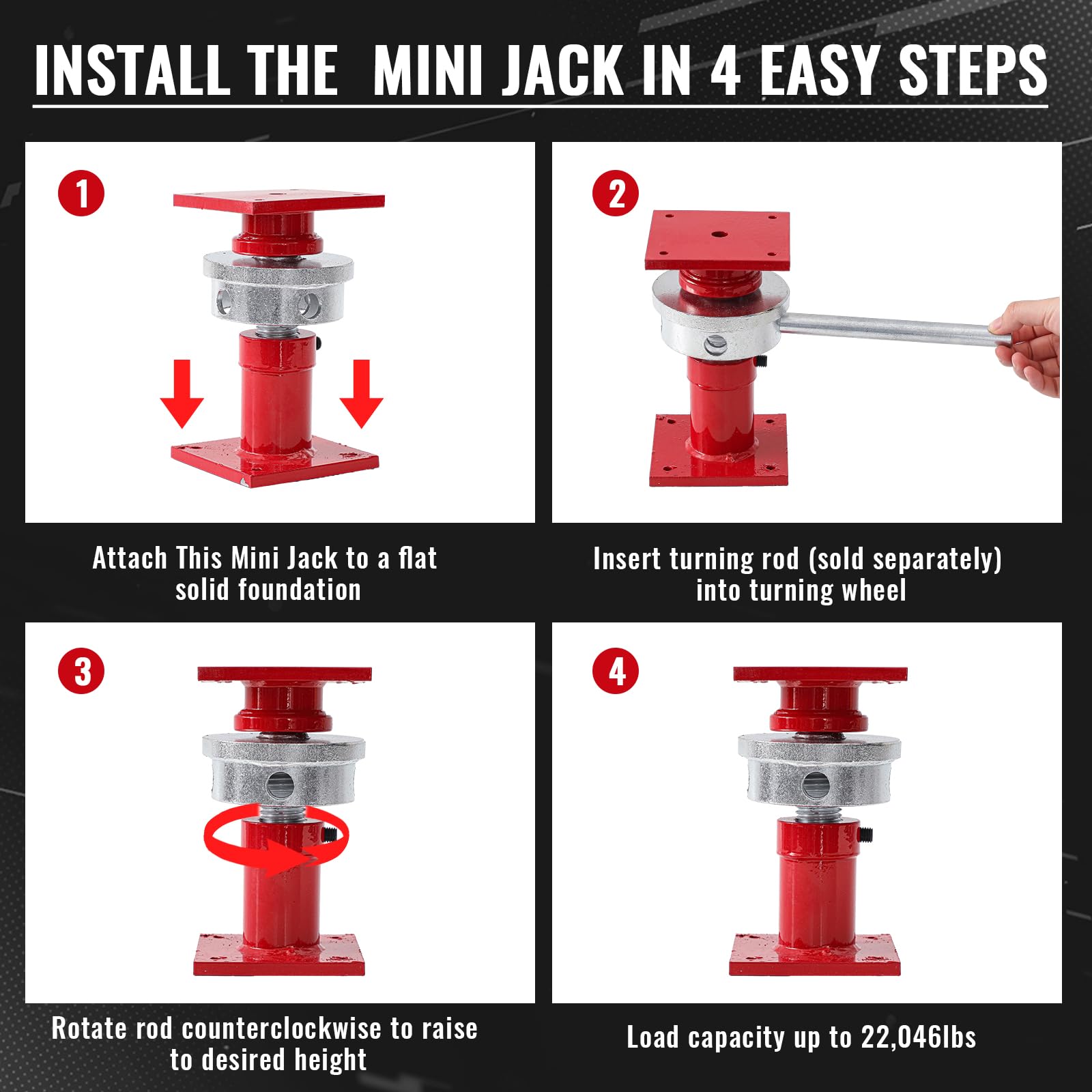 INSTALL THE MINI JACK IN 4 EASY STEPS

1

Attach This Mini Jack to a flat solid foundation

2

Insert turning rod (sold separately) into turning wheel

3

Rotate rod counterclockwise to raise to desired height

4

Load capacity up to 22,046lbs